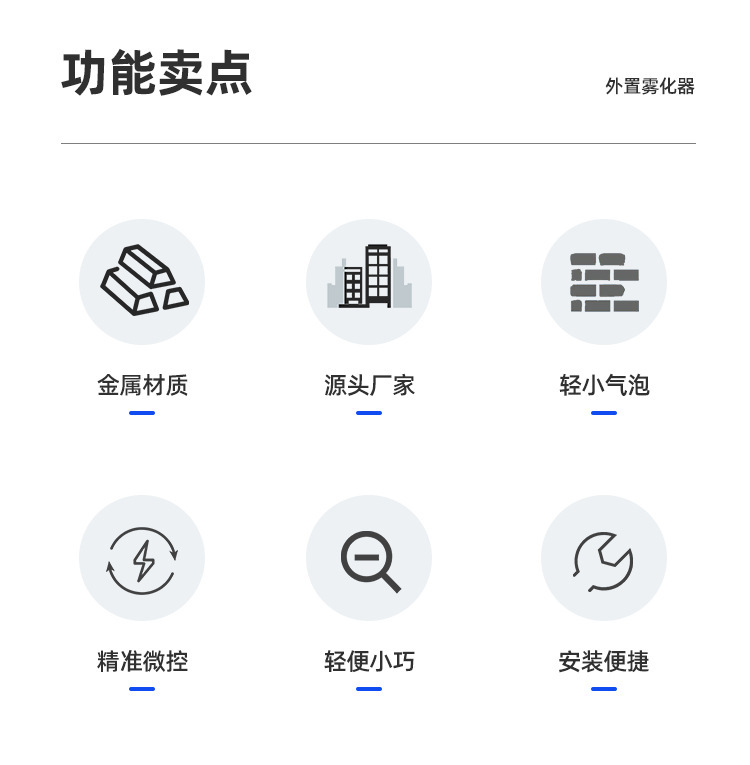 功能卖点

外置雾化器

金属材质

源头厂家

轻小气泡

精准微控

轻便小巧

安装便捷