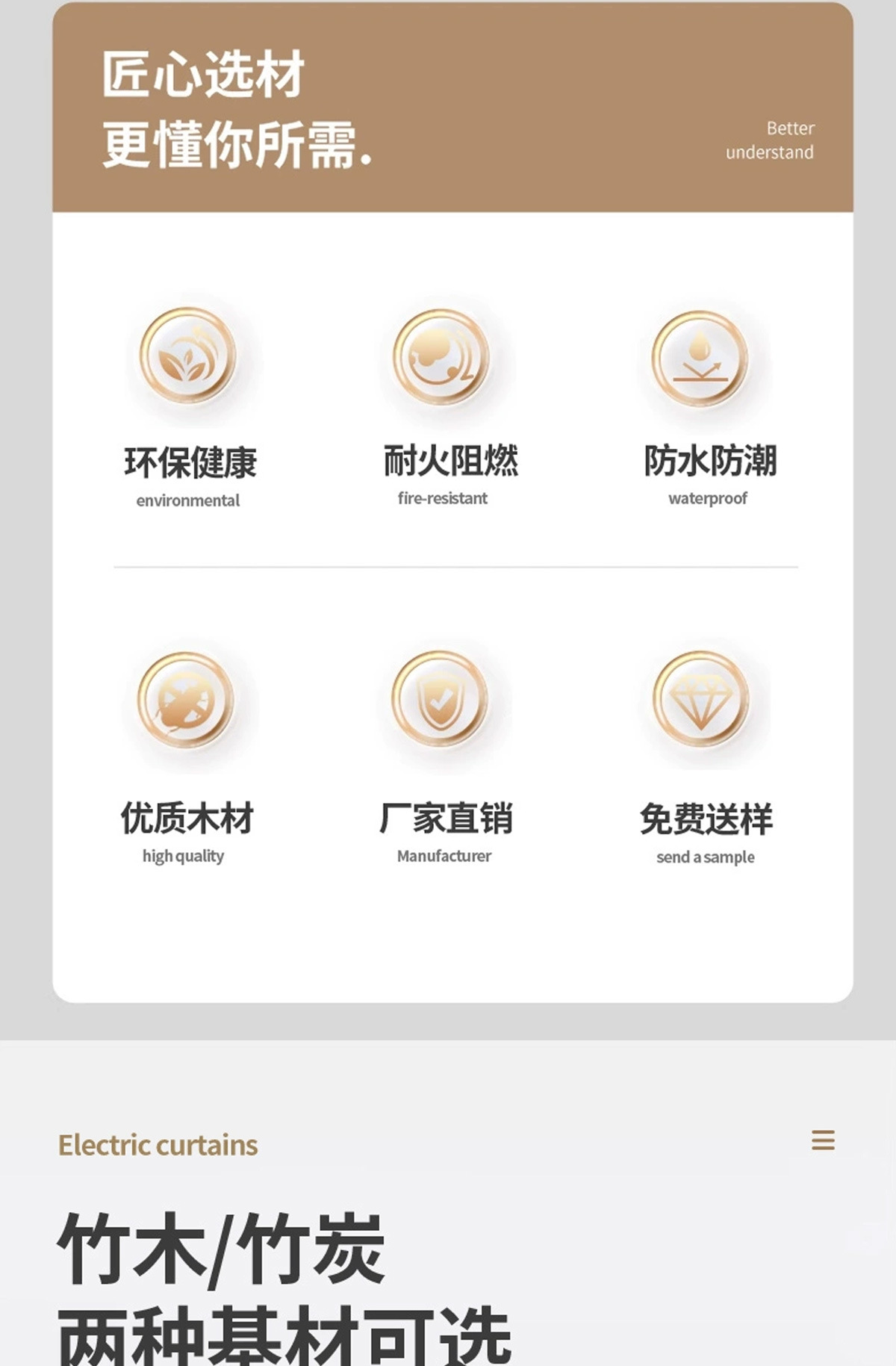 匠心选材
更懂你所需.

Better
understand

环保健康
environmental

耐火阻燃
fire-resistant

防水防潮
waterproof

优质木材
high quality

厂家直销
Manufacturer

免费送样
send a sample

Electric curtains

竹木/竹炭
两种基材可选