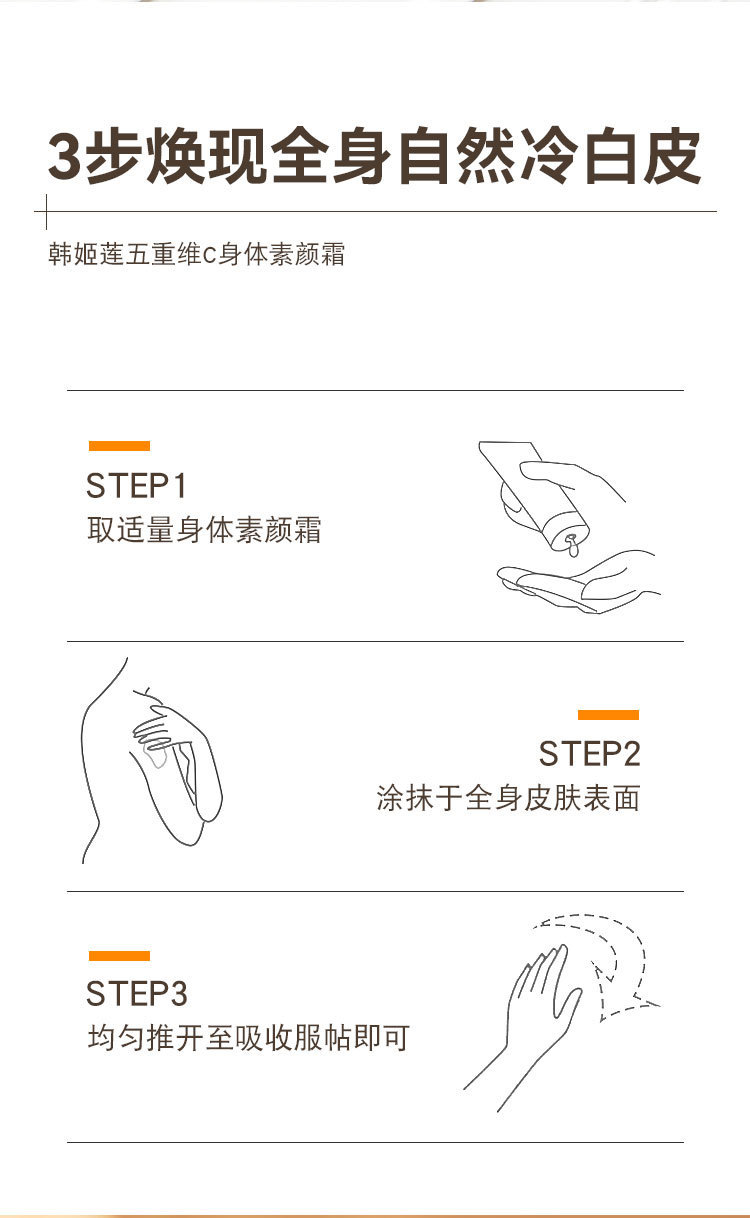 3步焕现全身自然冷白皮

韩姬莲五重维C身体素颜霜

STEP1
取适量身体素颜霜

STEP2
涂抹于全身皮肤表面

STEP3
均匀推开至吸收服帖即可