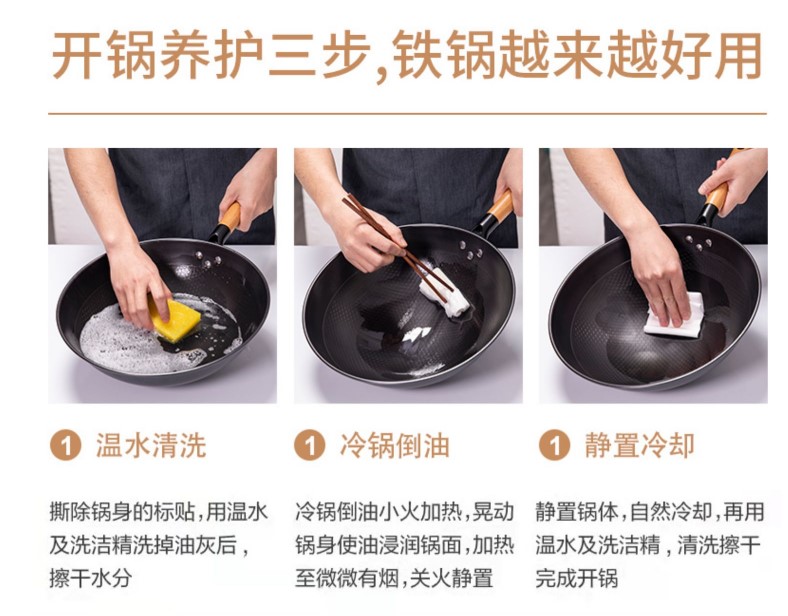 开锅养护三步,铁锅越来越好用

1 温水清洗

撕除锅身的标贴,用温水及洗洁精洗掉油灰后，擦干水分

1 冷锅倒油

冷锅倒油小火加热,晃动锅身使油浸润锅面,加热至微微有烟,关火静置

1 静置冷却

静置锅体,自然冷却,再用温水及洗洁精，清洗擦干完成开锅