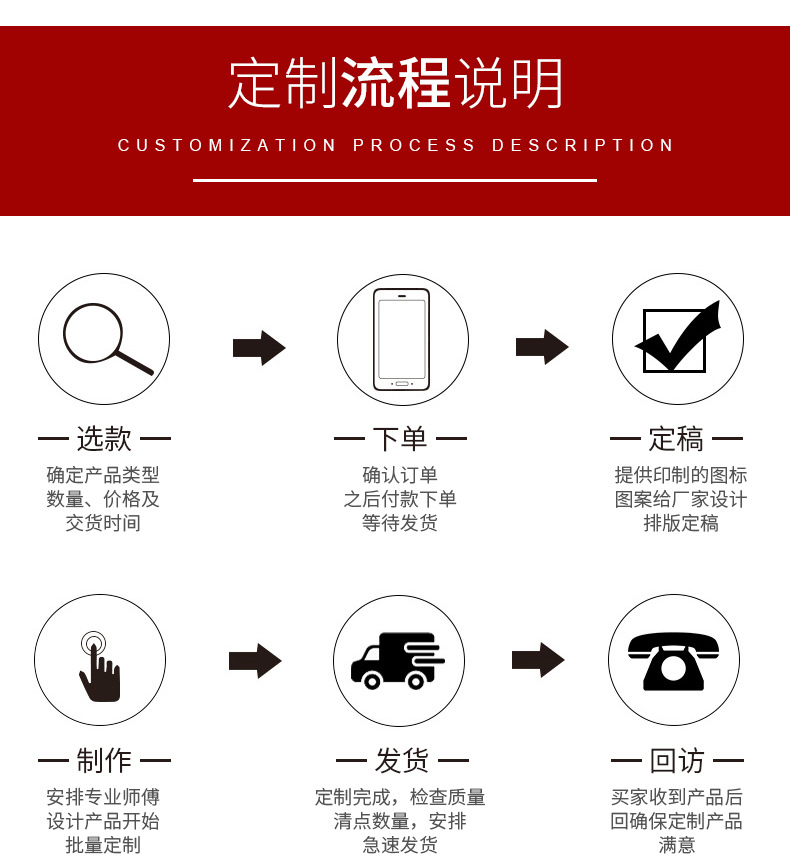 定制流程说明

CUSTOMIZATION PROCESS DESCRIPTION

— 选款 —

确定产品类型
数量、价格及
交货时间

— 下单 —

确认订单
之后付款下单
等待发货

— 定稿 —

提供印制的图标
图案给厂家设计
排版定稿

— 制作 —

安排专业师傅
设计产品开始
批量定制

— 发货 —

定制完成，检查质量
清点数量，安排
急速发货

— 回访 —

买家收到产品后
回确保定制产品
满意