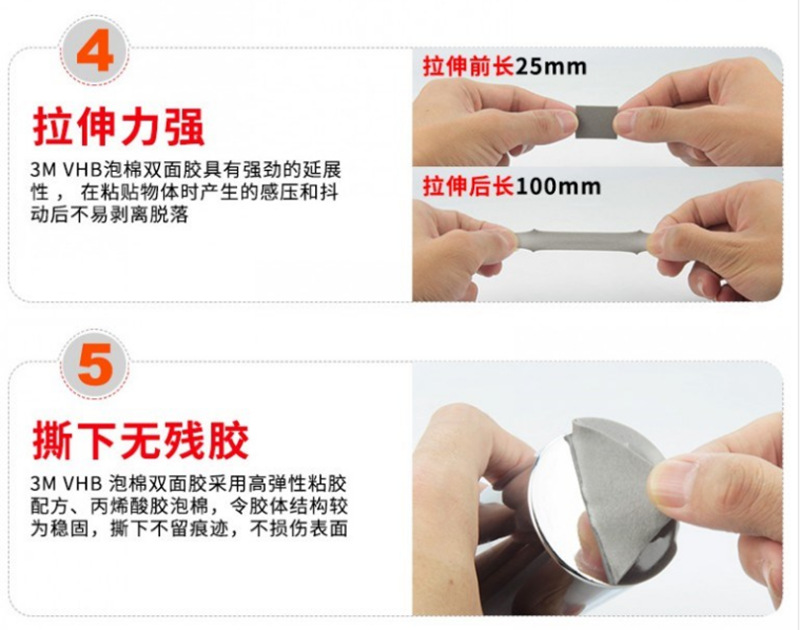 4

拉伸力强

3M VHB泡棉双面胶具有强劲的延展性， 在粘贴物体时产生的感压和抖动后不易剥离脱落

拉伸前长25mm

拉伸后长100mm

5

撕下无残胶

3M VHB 泡棉双面胶采用高弹性粘胶配方、丙烯酸胶泡棉，令胶体结构较为稳固，撕下不留痕迹，不损伤表面