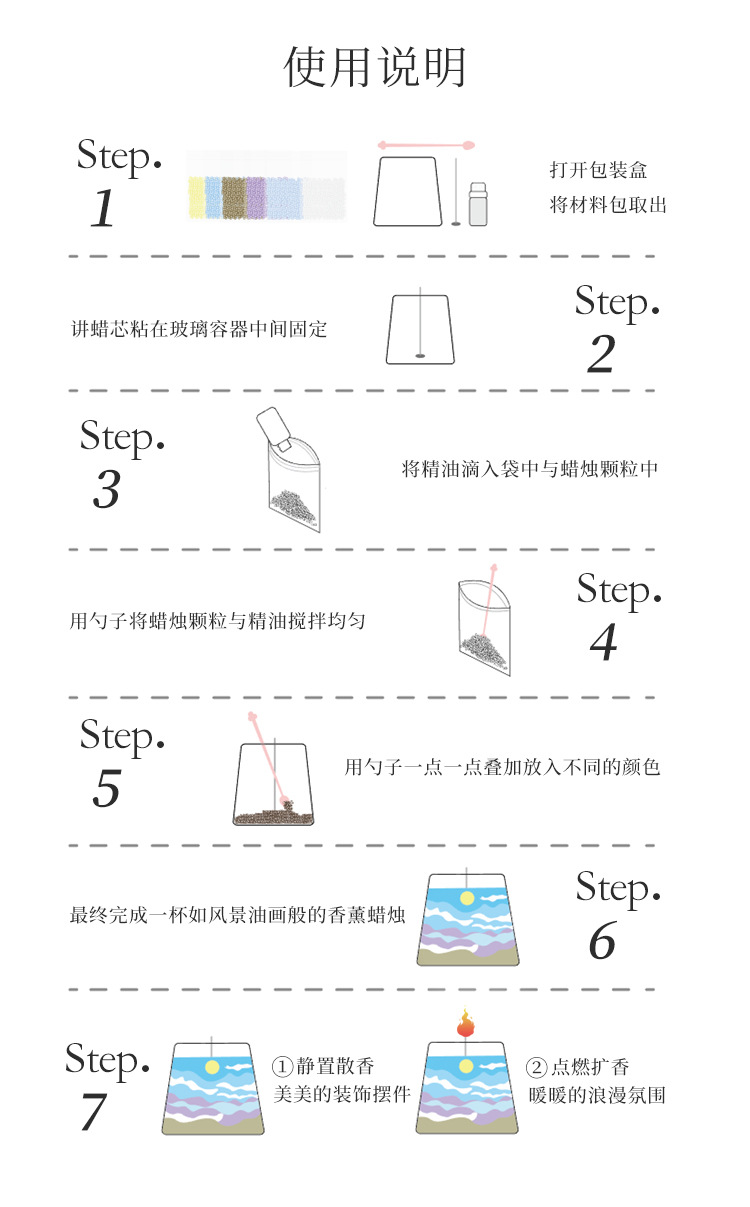 使用说明

Step. 1
打开包装盒
将材料包取出

讲蜡芯粘在玻璃容器中间固定
Step. 2

Step. 3
将精油滴入袋中与蜡烛颗粒中

用勺子将蜡烛颗粒与精油搅拌均匀
Step. 4

Step. 5
用勺子一点一点叠加放入不同的颜色

最终完成一杯如风景油画般的香薰蜡烛
Step. 6

Step. 7
①静置散香
美美的装饰摆件
②点燃扩香
暖暖的浪漫氛围