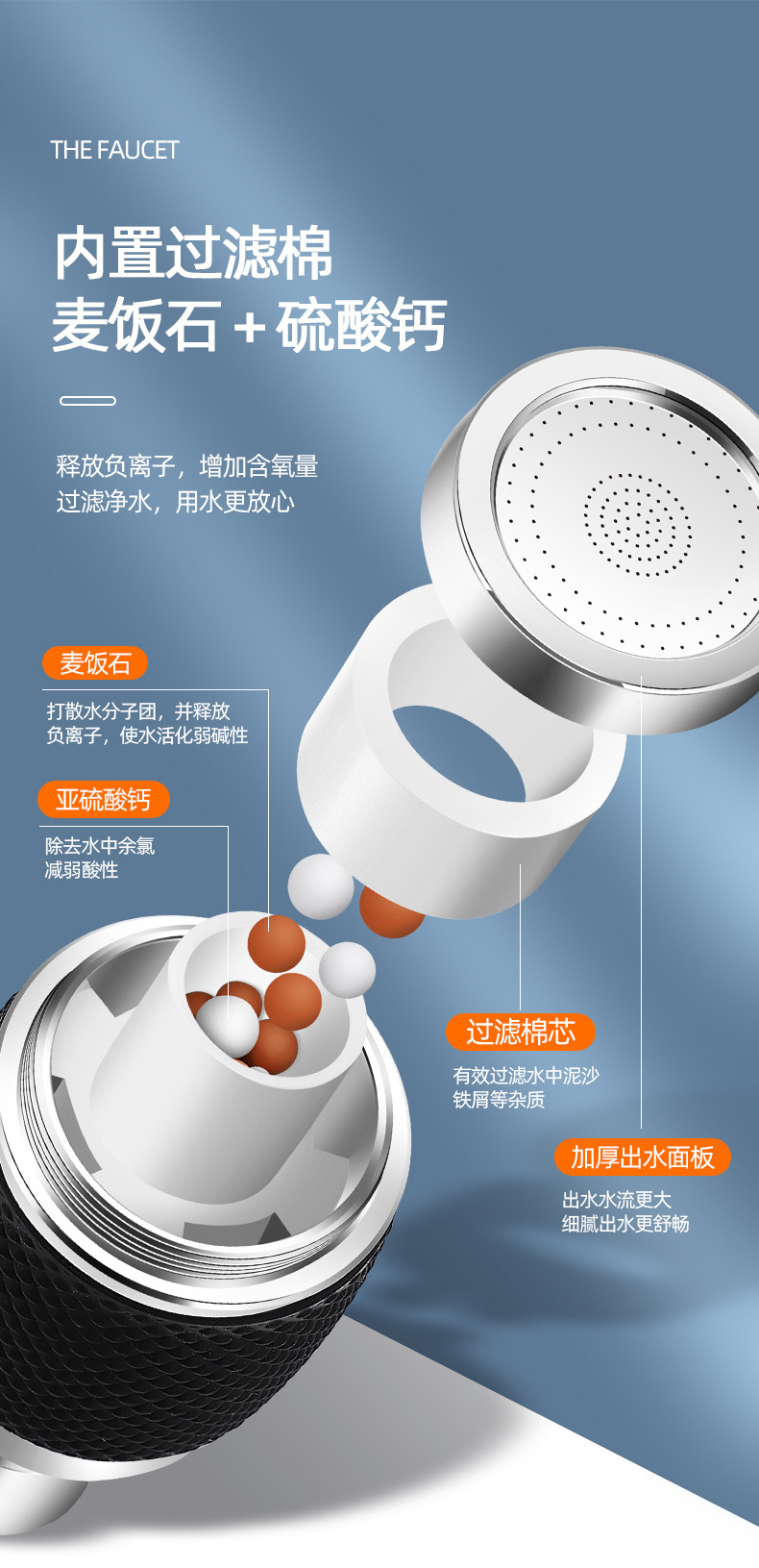 THE FAUCET

内置过滤棉
麦饭石+硫酸钙

释放负离子，增加含氧量
过滤净水，用水更放心

麦饭石

打散水分子团，并释放
负离子，使水活化弱碱性

亚硫酸钙

除去水中余氯
减弱酸性

过滤棉芯

有效过滤水中泥沙
铁屑等杂质

加厚出水面板

出水水流更大
细腻出水更舒畅