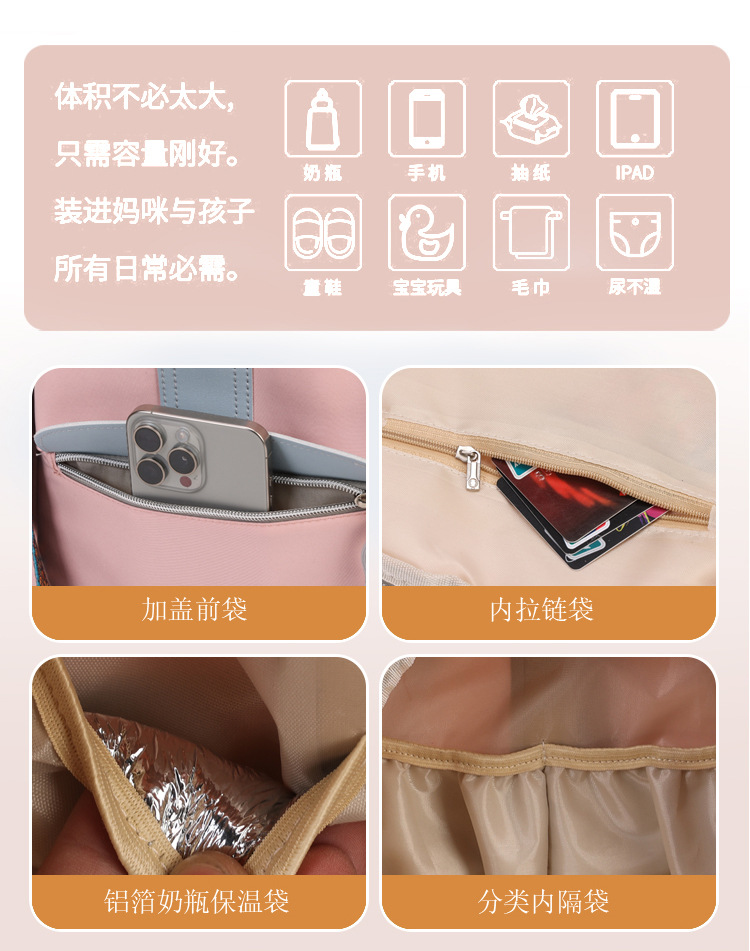 体积不必太大，
只需容量刚好。
装进妈咪与孩子
所有日常必需。

奶瓶
手机
抽纸
IPAD
童鞋
宝宝玩具
毛巾
尿不湿

加盖前袋

内拉链袋

铝箔奶瓶保温袋

分类内隔袋