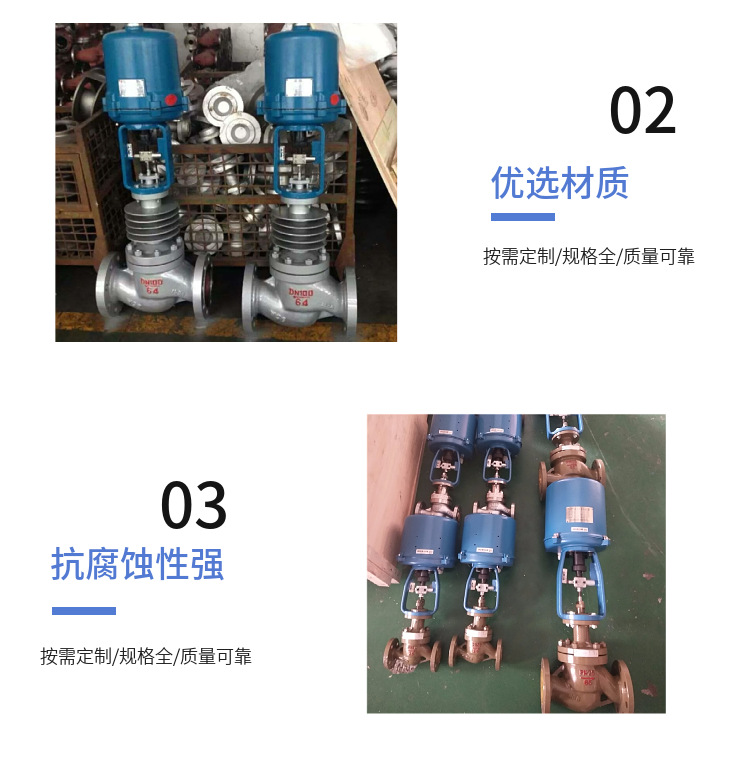 DN100
64

DN100
64

02

优选材质

按需定制/规格全/质量可靠

03

抗腐蚀性强

按需定制/规格全/质量可靠