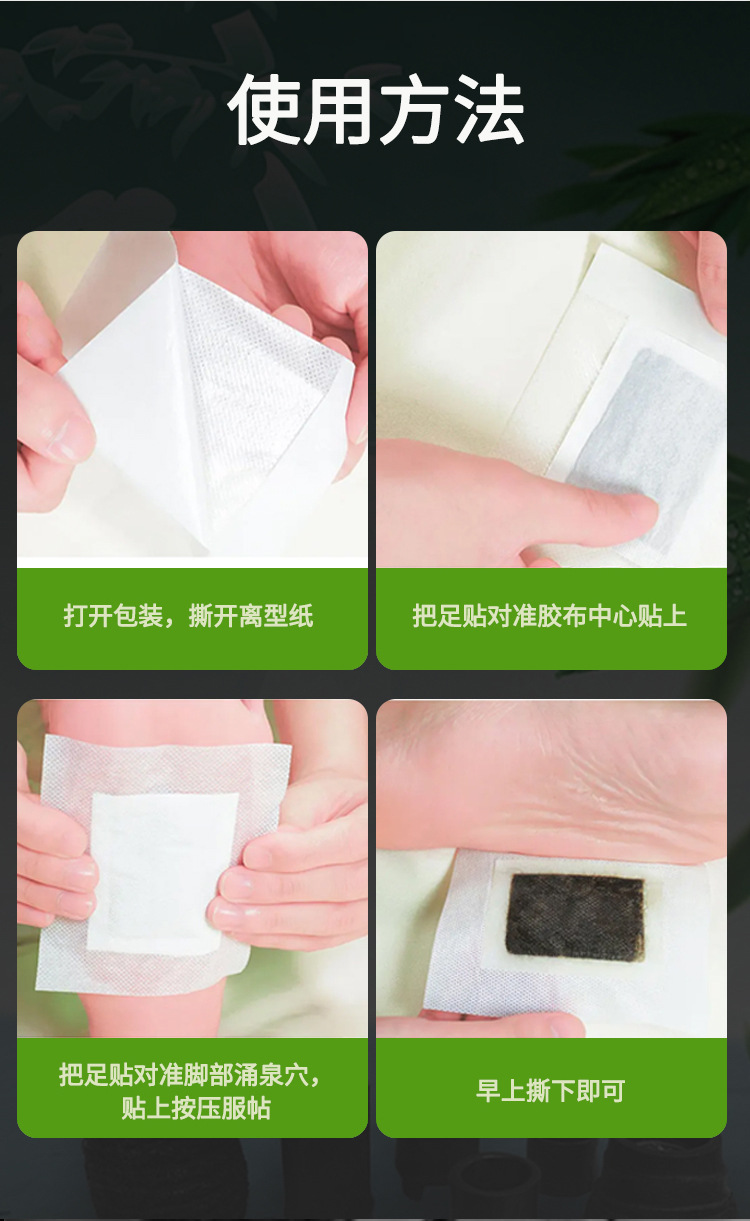 使用方法

打开包装，撕开离型纸

把足贴对准胶布中心贴上

把足贴对准脚部涌泉穴，贴上按压服帖

早上撕下即可