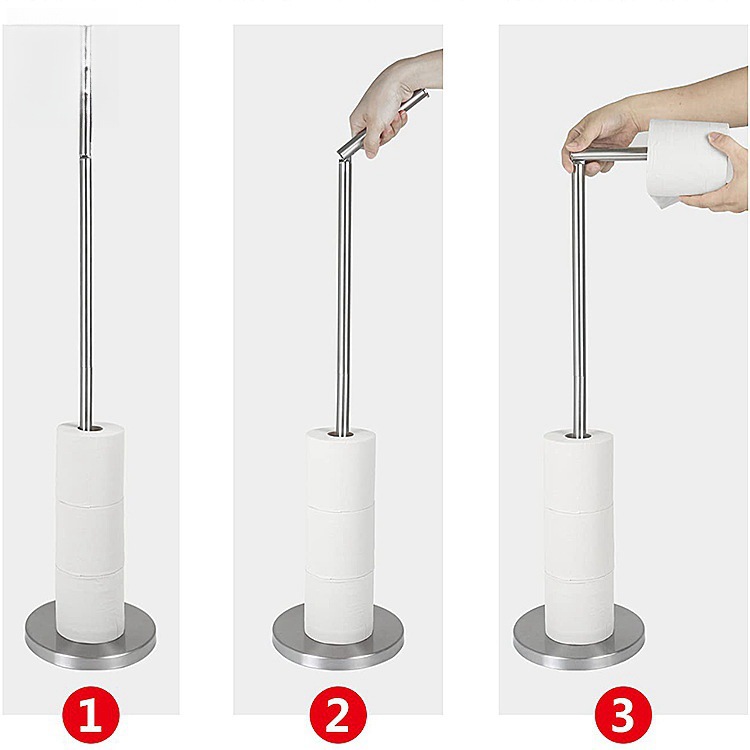 1

2

3