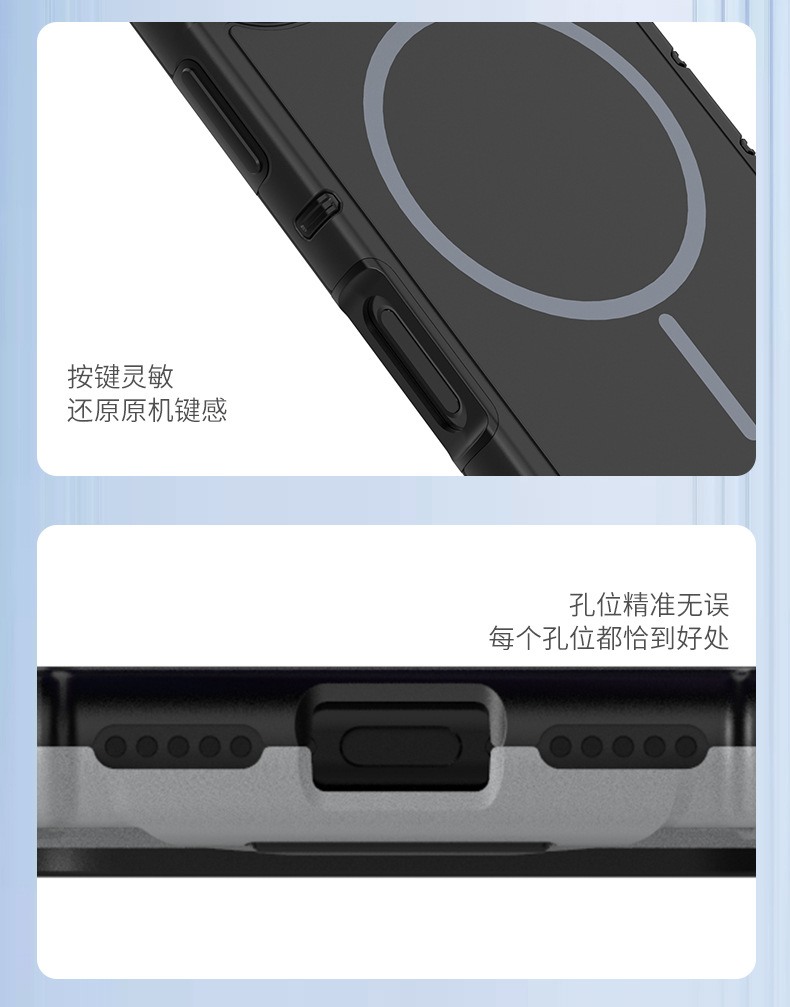 按键灵敏
还原原机键感

孔位精准无误
每个孔位都恰到好处