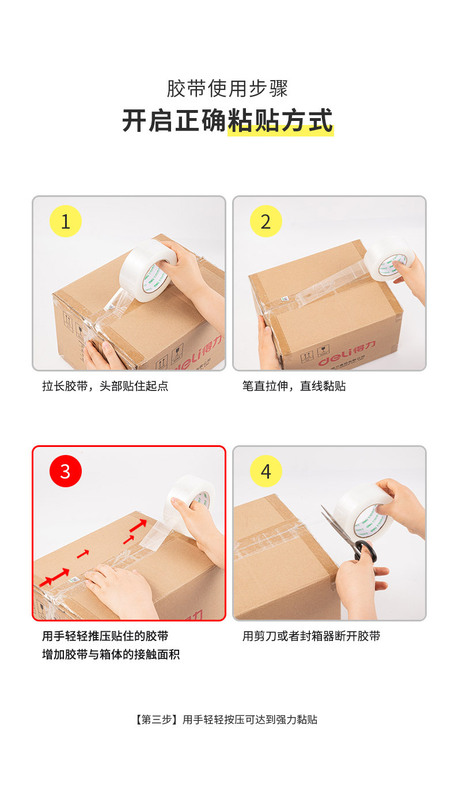 胶带使用步骤

开启正确粘贴方式

1

deli得力

拉长胶带，头部贴住起点

2

deli得力

笔直拉伸，直线黏贴

3

用手轻轻推压贴住的胶带
增加胶带与箱体的接触面积

4

用剪刀或者封箱器断开胶带

【第三步】用手轻轻按压可达到强力黏贴