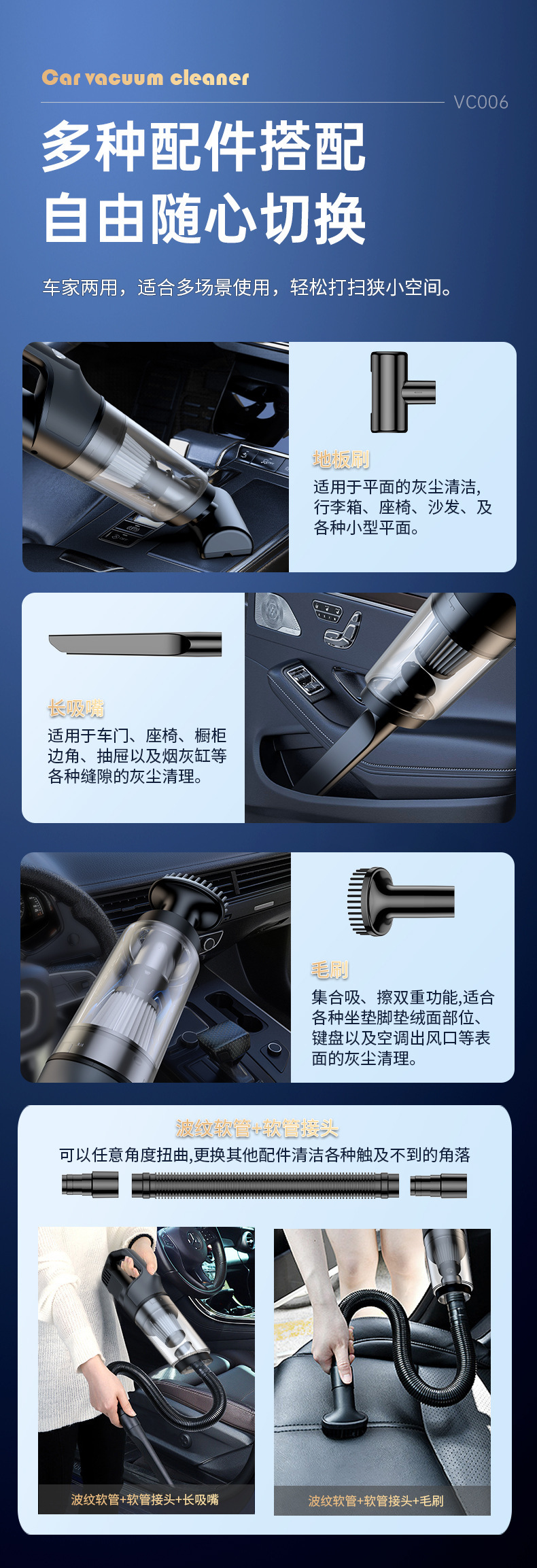 Car vacuum cleaner

VC006

多种配件搭配
自由随心切换

车家两用，适合多场景使用，轻松打扫狭小空间。

地板刷
适用于平面的灰尘清洁，行李箱、座椅、沙发、及各种小型平面。

长吸嘴
适用于车门、座椅、橱柜边角、抽屉以及烟灰缸等各种缝隙的灰尘清理。

毛刷
集合吸、擦双重功能,适合各种坐垫脚垫绒面部位、键盘以及空调出风口等表面的灰尘清理。

波纹软管+软管接头
可以任意角度扭曲,更换其他配件清洁各种触及不到的角落

波纹软管+软管接头+长吸嘴

波纹软管+软管接头+毛刷