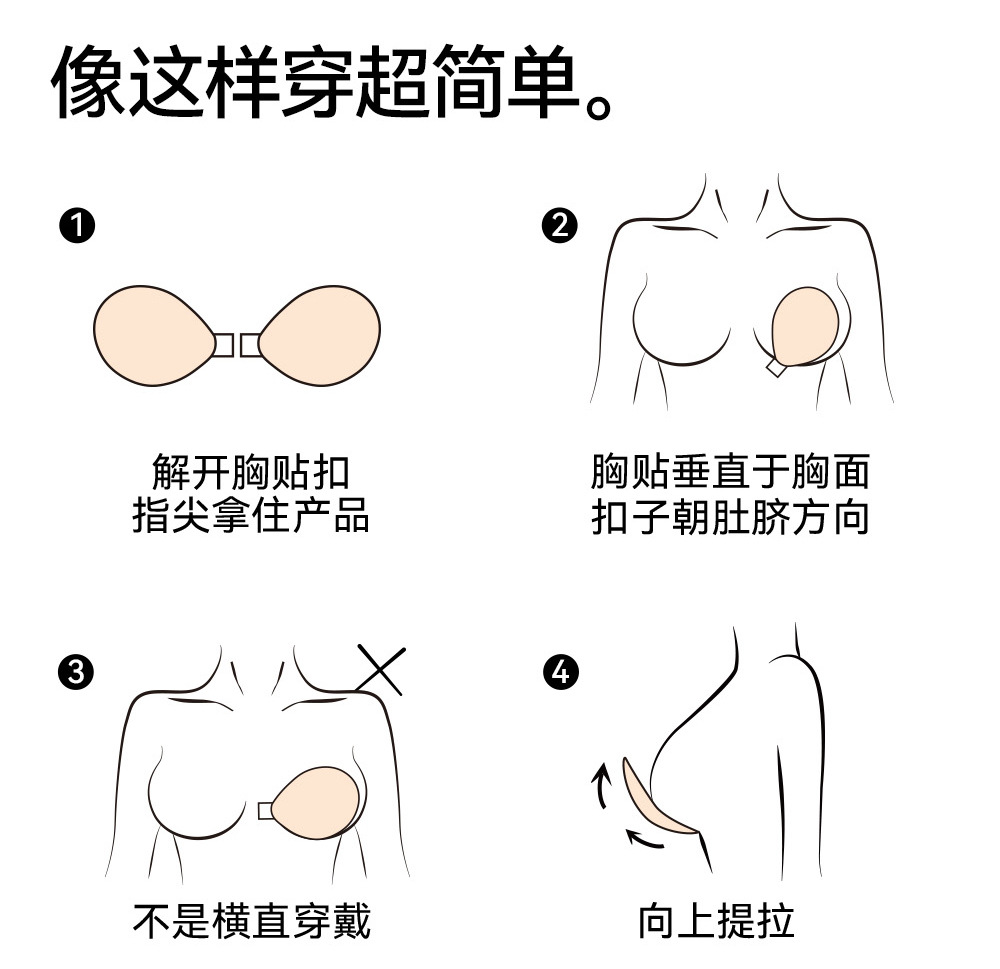 像这样穿超简单。

❶

解开胸贴扣
指尖拿住产品

❷

胸贴垂直于胸面
扣子朝肚脐方向

❸

不是横直穿戴

❹

向上提拉