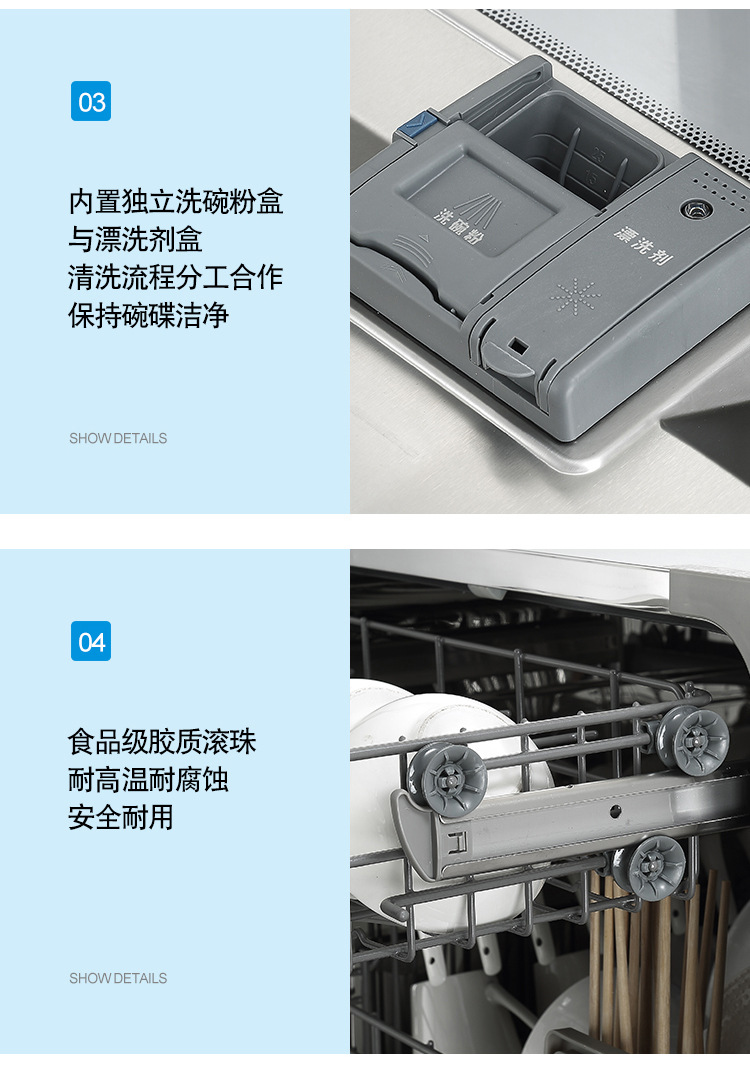 03

内置独立洗碗粉盒
与漂洗剂盒
清洗流程分工合作
保持碗碟洁净

SHOW DETAILS

洗碗粉

漂洗剂

04

食品级胶质滚珠
耐高温耐腐蚀
安全耐用

SHOW DETAILS