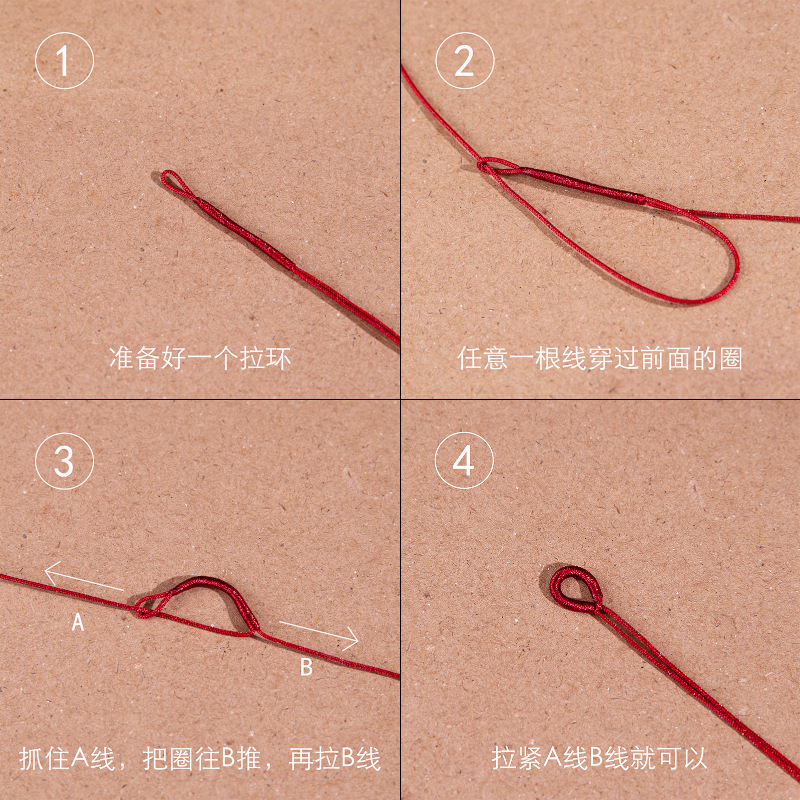 1

准备好一个拉环

2

任意一根线穿过前面的圈

3

A

B

抓住A线，把圈往B推，再拉B线

4

拉紧A线B线就可以