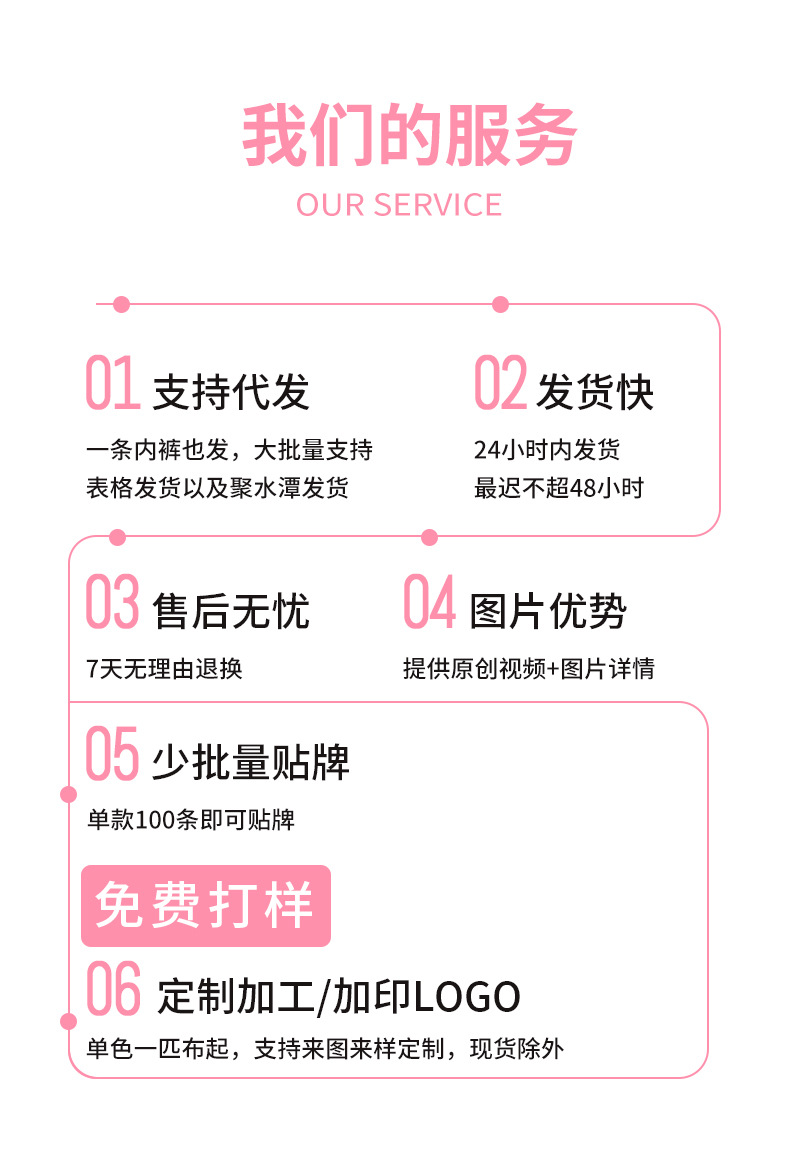 我们的服务

OUR SERVICE

01 支持代发

一条内裤也发，大批量支持
表格发货以及聚水潭发货

02 发货快

24小时内发货
最迟不超48小时

03 售后无忧

7天无理由退换

04 图片优势

提供原创视频+图片详情

05 少批量贴牌

单款100条即可贴牌

免费打样

06 定制加工/加印LOGO

单色一匹布起，支持来图来样定制，现货除外