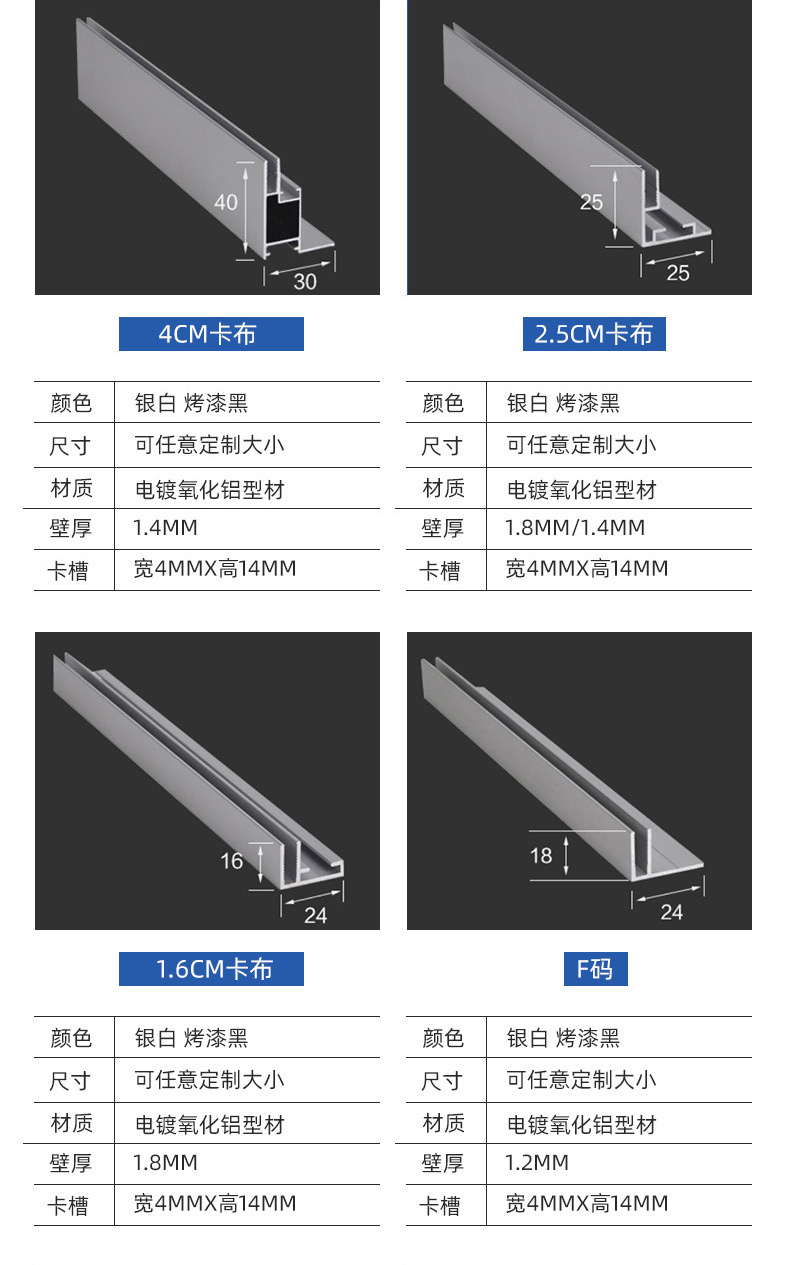 40

30

4CM卡布

| 颜色 | 银白 烤漆黑 |
|---|---|
| 尺寸 | 可任意定制大小 |
| 材质 | 电镀氧化铝型材 |
| 壁厚 | 1.4MM |
| 卡槽 | 宽4MMX高14MM |

25

25

2.5CM卡布

| 颜色 | 银白 烤漆黑 |
|---|---|
| 尺寸 | 可任意定制大小 |
| 材质 | 电镀氧化铝型材 |
| 壁厚 | 1.8MM/1.4MM |
| 卡槽 | 宽4MMX高14MM |

16

24

1.6CM卡布

| 颜色 | 银白 烤漆黑 |
|---|---|
| 尺寸 | 可任意定制大小 |
| 材质 | 电镀氧化铝型材 |
| 壁厚 | 1.8MM |
| 卡槽 | 宽4MMX高14MM |

18

24

F码

| 颜色 | 银白 烤漆黑 |
|---|---|
| 尺寸 | 可任意定制大小 |
| 材质 | 电镀氧化铝型材 |
| 壁厚 | 1.2MM |
| 卡槽 | 宽4MMX高14MM |