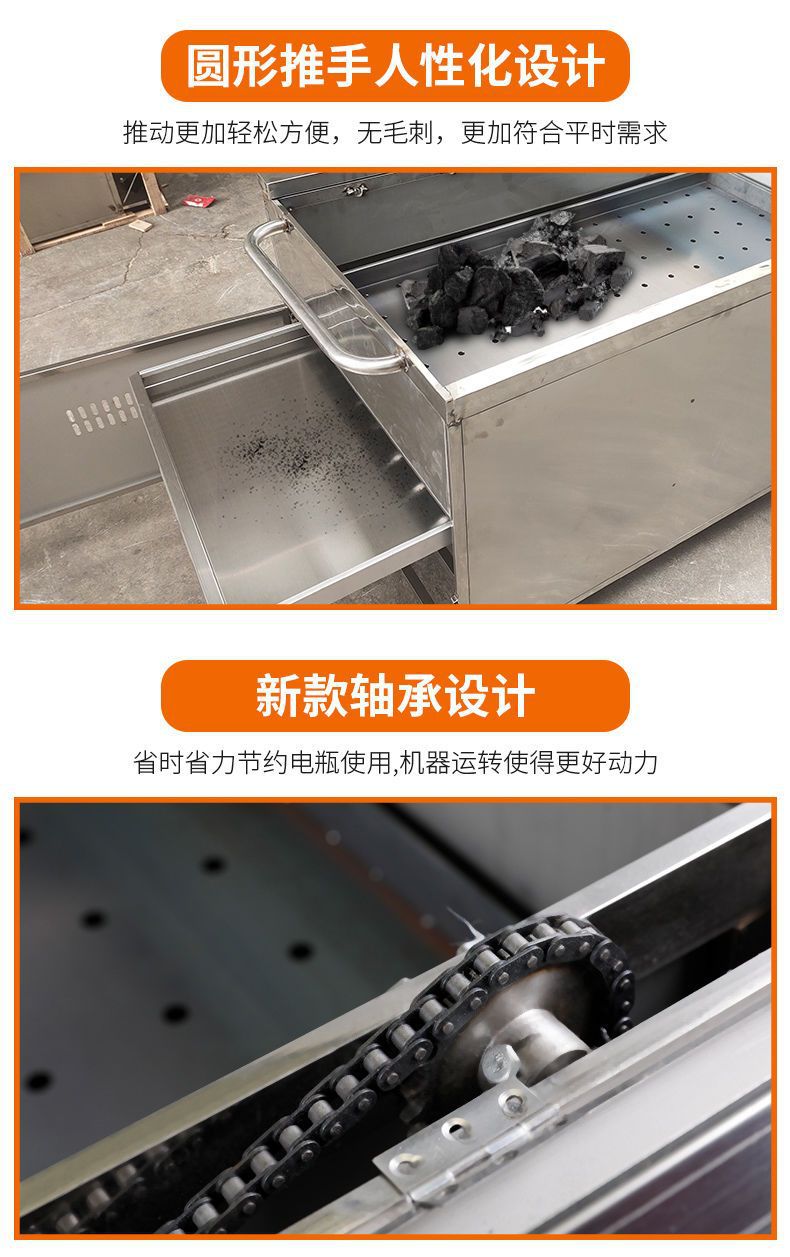 圆形推手人性化设计

推动更加轻松方便，无毛刺，更加符合平时需求

新款轴承设计

省时省力节约电瓶使用,机器运转使得更好动力