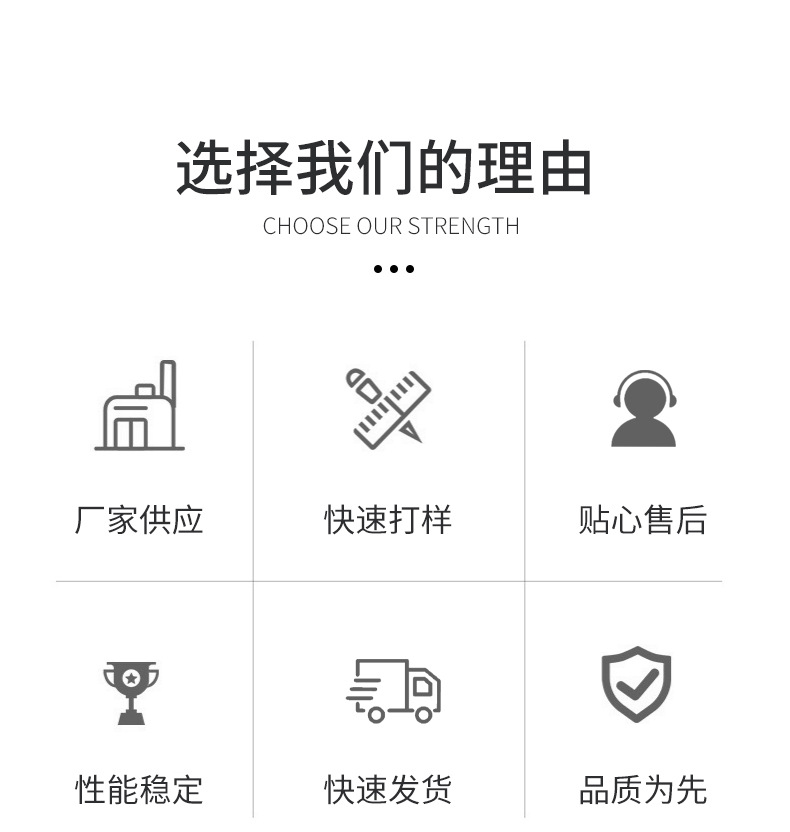 选择我们的理由

CHOOSE OUR STRENGTH

厂家供应

快速打样

贴心售后

性能稳定

快速发货

品质为先