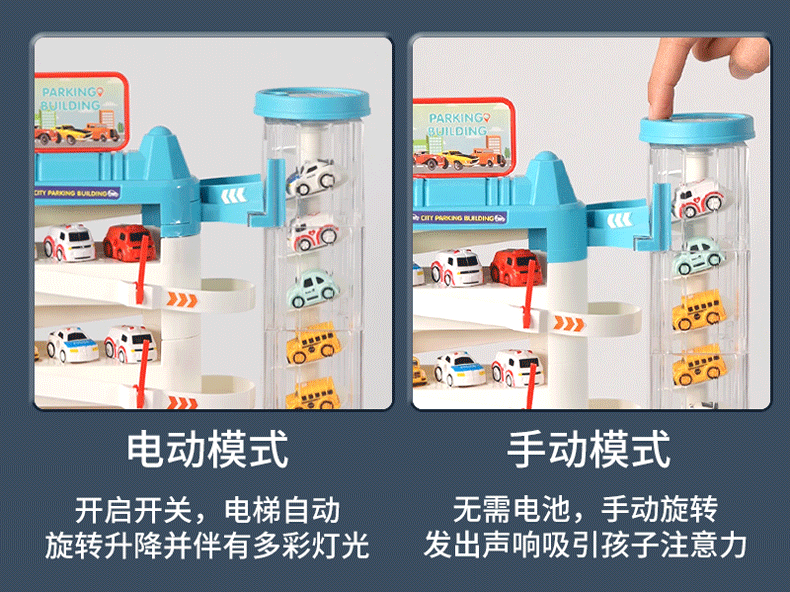 PARKING BUILDING

CITY PARKING BUILDING

电动模式

开启开关，电梯自动旋转升降并伴有多彩灯光

PARKING BUILDING

CITY PARKING BUILDING

手动模式

无需电池，手动旋转发出声响吸引孩子注意力