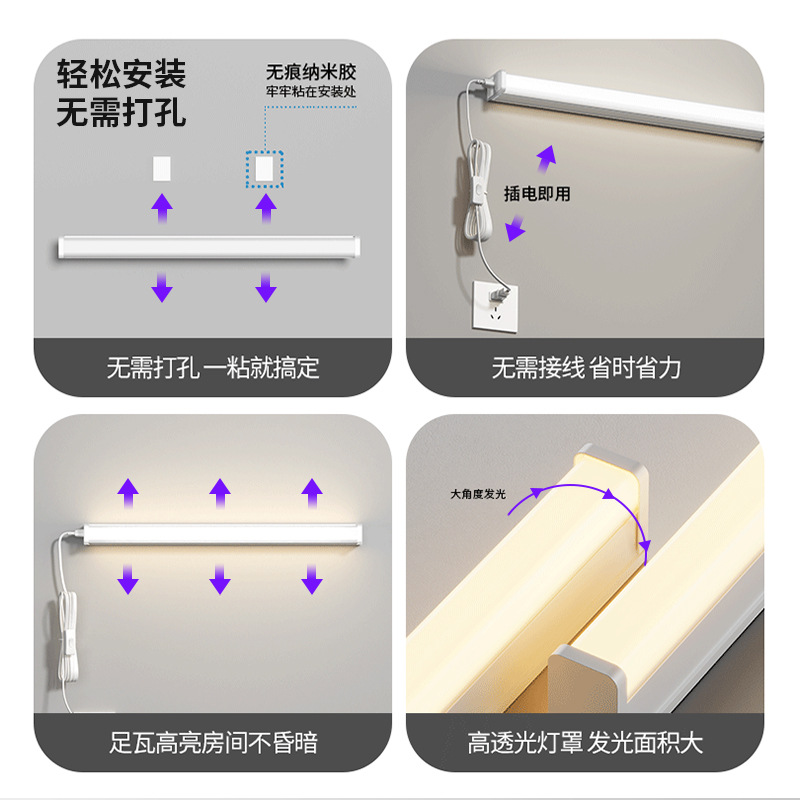 轻松安装
无需打孔

无痕纳米胶
牢牢粘在安装处

无需打孔 一粘就搞定

插电即用

无需接线 省时省力

足瓦高亮房间不昏暗

大角度发光

高透光灯罩 发光面积大