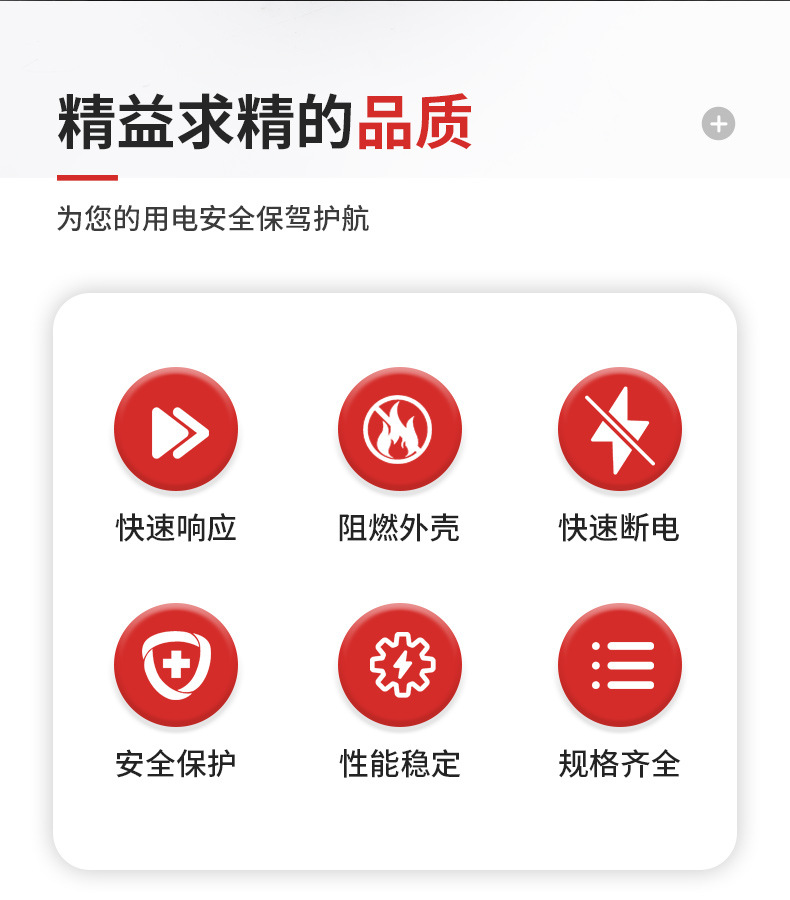 精益求精的品质

为您的用电安全保驾护航

快速响应

阻燃外壳

快速断电

安全保护

性能稳定

规格齐全