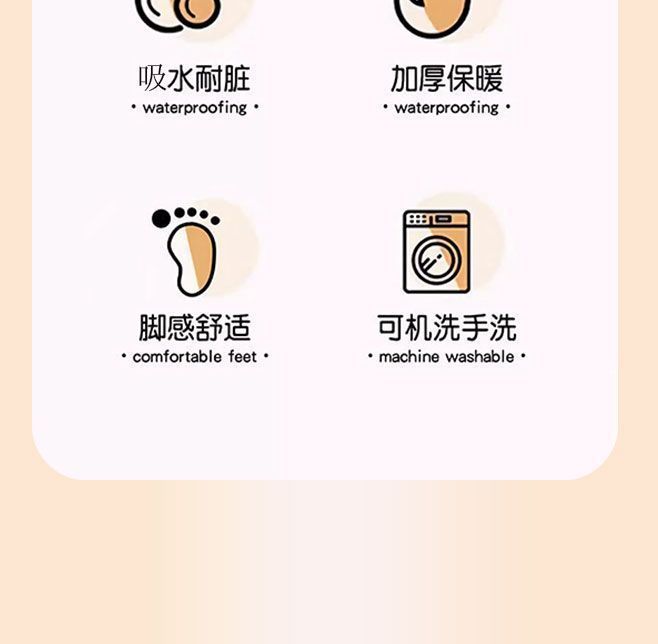 吸水耐脏
• waterproofing •

加厚保暖
• waterproofing •

脚感舒适
• comfortable feet •

可机洗手洗
• machine washable •