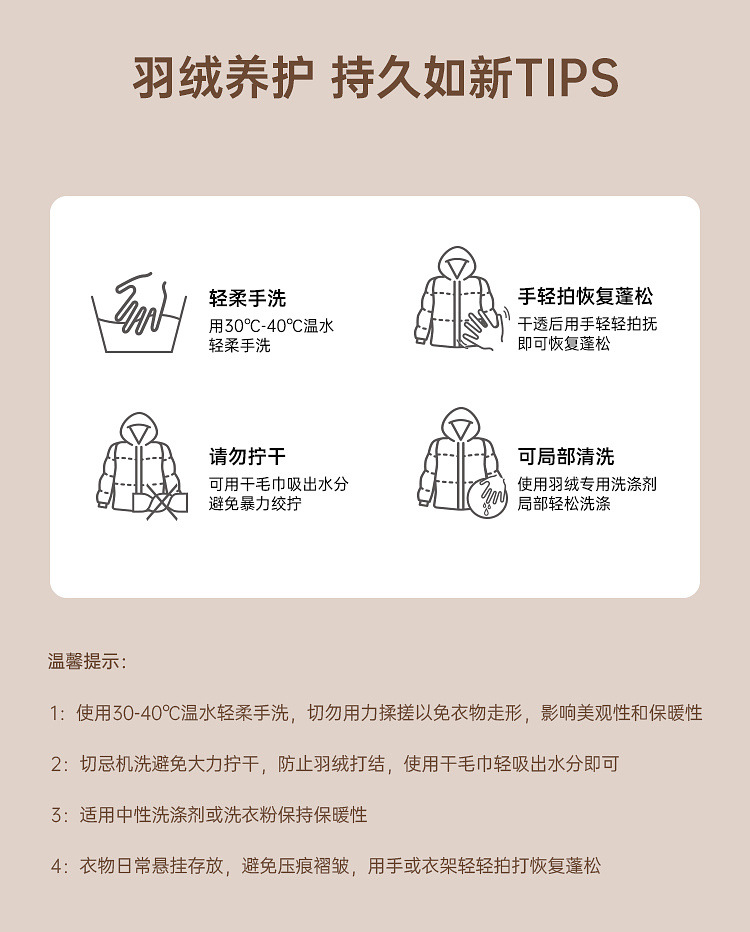 羽绒养护 持久如新TIPS

轻柔手洗
用30℃-40℃温水轻柔手洗

手轻拍恢复蓬松
干透后用手轻轻拍抚即可恢复蓬松

请勿拧干
可用干毛巾吸出水分避免暴力绞拧

可局部清洗
使用羽绒专用洗涤剂局部轻松洗涤

温馨提示：

1：使用30-40℃温水轻柔手洗，切勿用力揉搓以免衣物走形，影响美观性和保暖性

2：切忌机洗避免大力拧干，防止羽绒打结，使用干毛巾轻吸出水分即可

3：适用中性洗涤剂或洗衣粉保持保暖性

4：衣物日常悬挂存放，避免压痕褶皱，用手或衣架轻轻拍打恢复蓬松