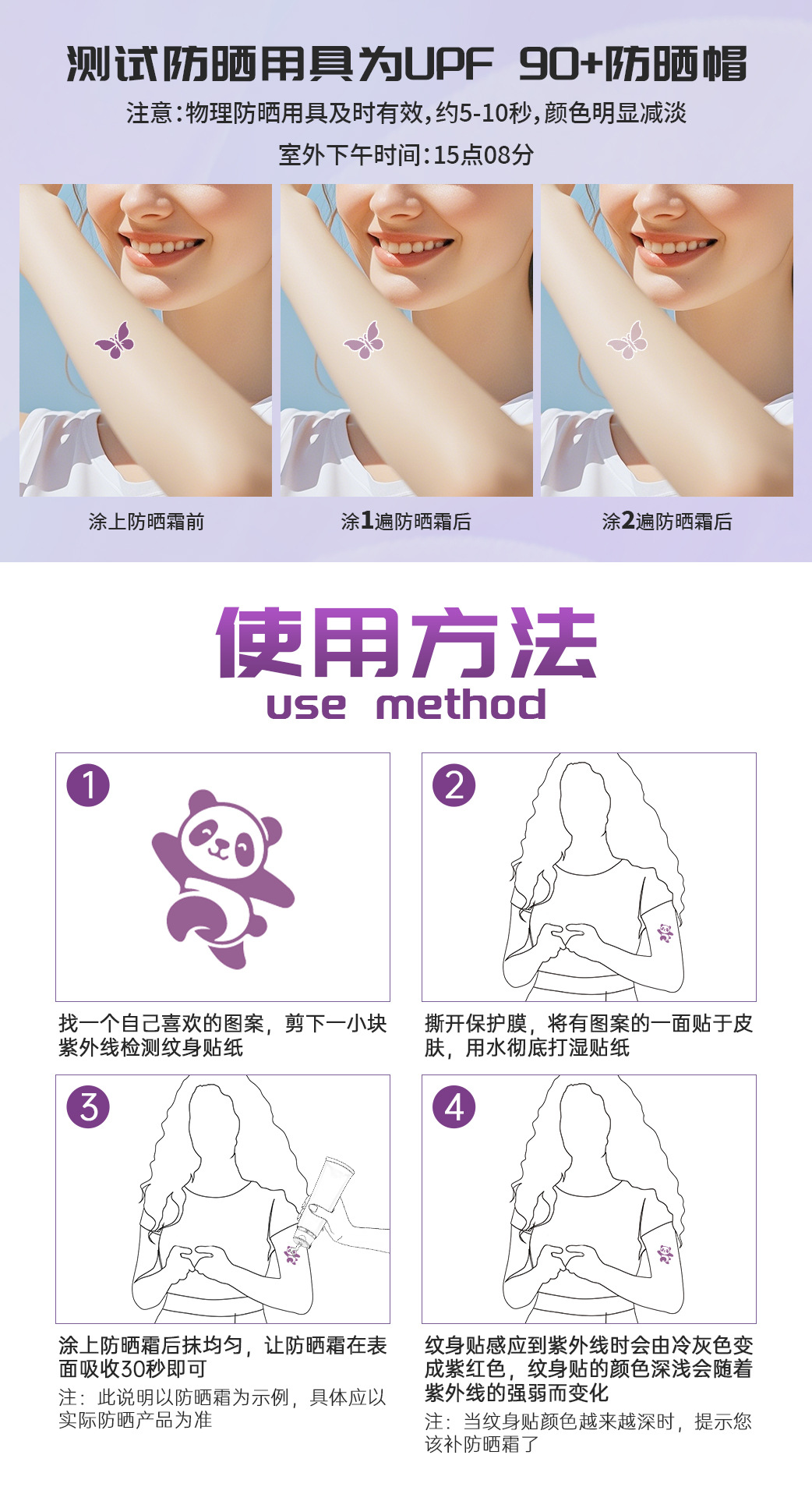 测试防晒用具为UPF 90+防晒帽

注意：物理防晒用具及时有效，约5-10秒，颜色明显减淡

室外下午时间：15点08分

涂上防晒霜前

涂1遍防晒霜后

涂2遍防晒霜后

使用方法
use method

1

找一个自己喜欢的图案，剪下一小块紫外线检测纹身贴纸

2

撕开保护膜，将有图案的一面贴于皮肤，用水彻底打湿贴纸

3

涂上防晒霜后抹均匀，让防晒霜在表面吸收30秒即可

注：此说明以防晒霜为示例，具体应以实际防晒产品为准

4

纹身贴感应到紫外线时会由冷灰色变成紫红色，纹身贴的颜色深浅会随着紫外线的强弱而变化

注：当纹身贴颜色越来越深时，提示您该补防晒霜了