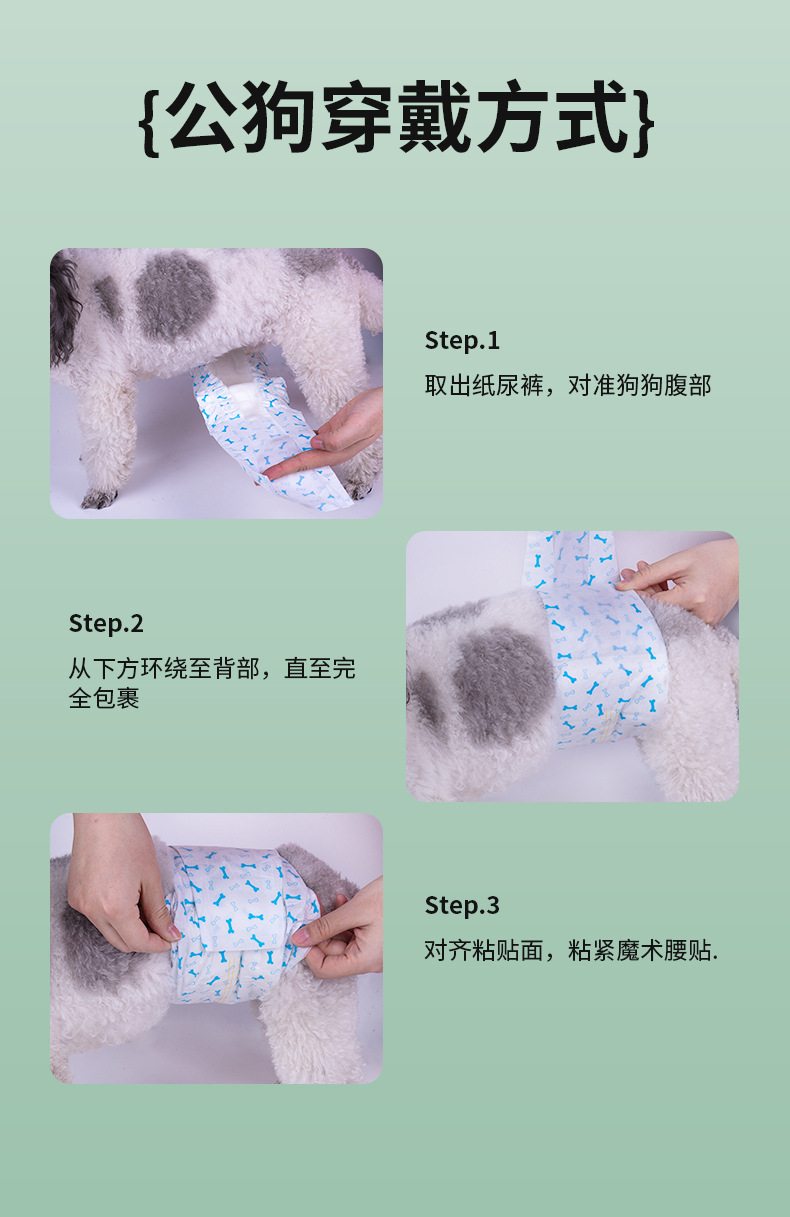 {公狗穿戴方式}

Step.1

取出纸尿裤，对准狗狗腹部

Step.2

从下方环绕至背部，直至完全包裹

Step.3

对齐粘贴面，粘紧魔术腰贴.