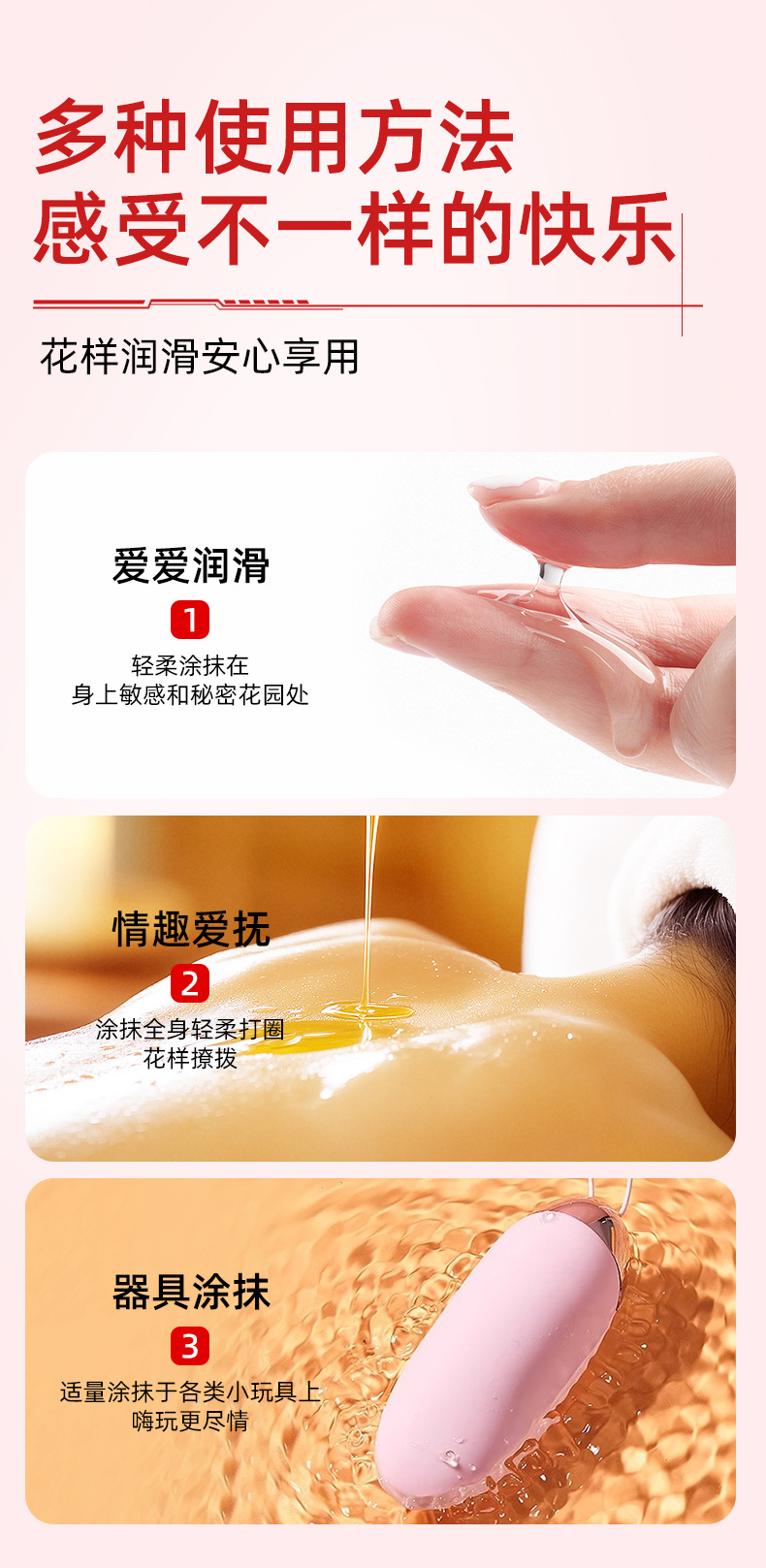 多种使用方法
感受不一样的快乐

花样润滑安心享用

爱爱润滑
1
轻柔涂抹在
身上敏感和秘密花园处

情趣爱抚
2
涂抹全身轻柔打圈
花样撩拨

器具涂抹
3
适量涂抹于各类小玩具上
嗨玩更尽情