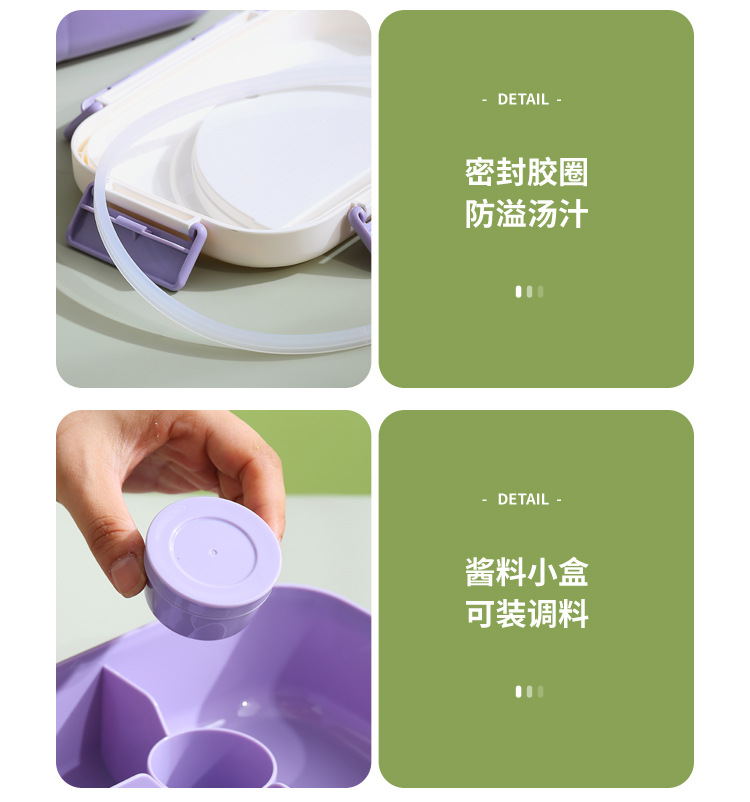 - DETAIL -

密封胶圈
防溢汤汁

- DETAIL -

酱料小盒
可装调料