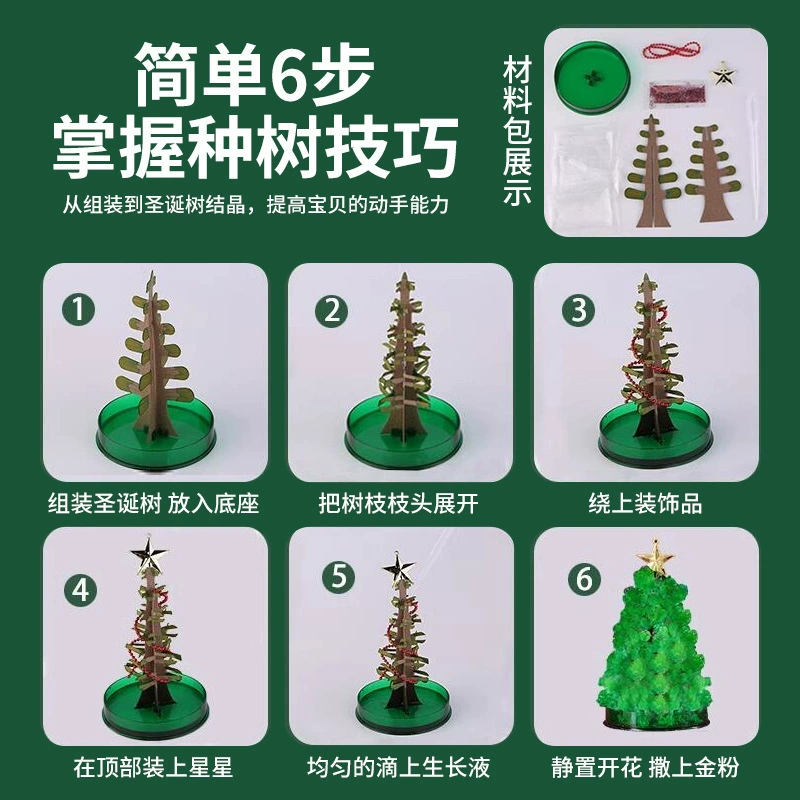 简单6步
掌握种树技巧
从组装到圣诞树结晶，提高宝贝的动手能力

材料包展示

1
组装圣诞树 放入底座

2
把树枝枝头展开

3
绕上装饰品

4
在顶部装上星星

5
均匀的滴上生长液

6
静置开花 撒上金粉