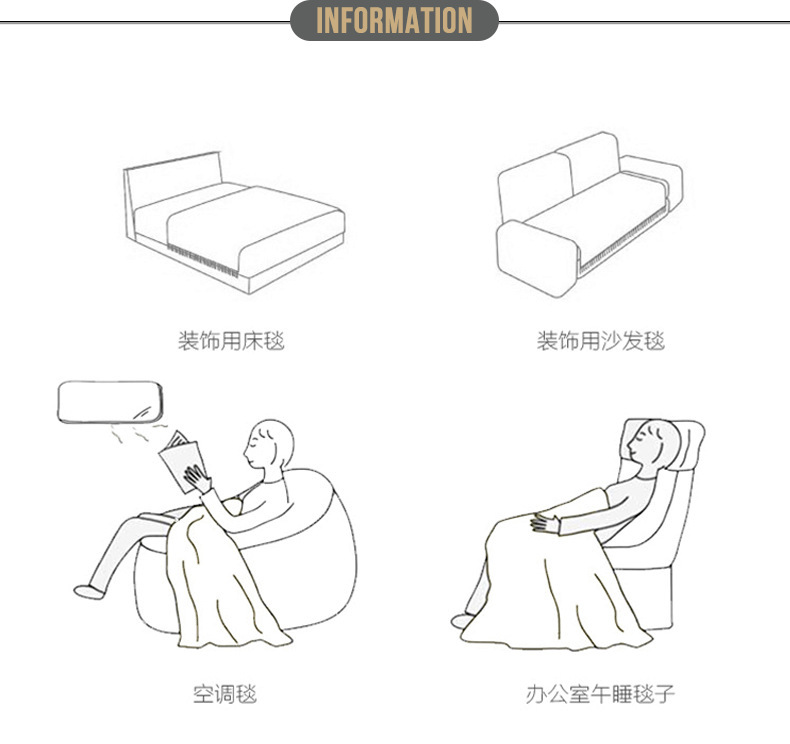 INFORMATION

装饰用床毯

装饰用沙发毯

空调毯

办公室午睡毯子