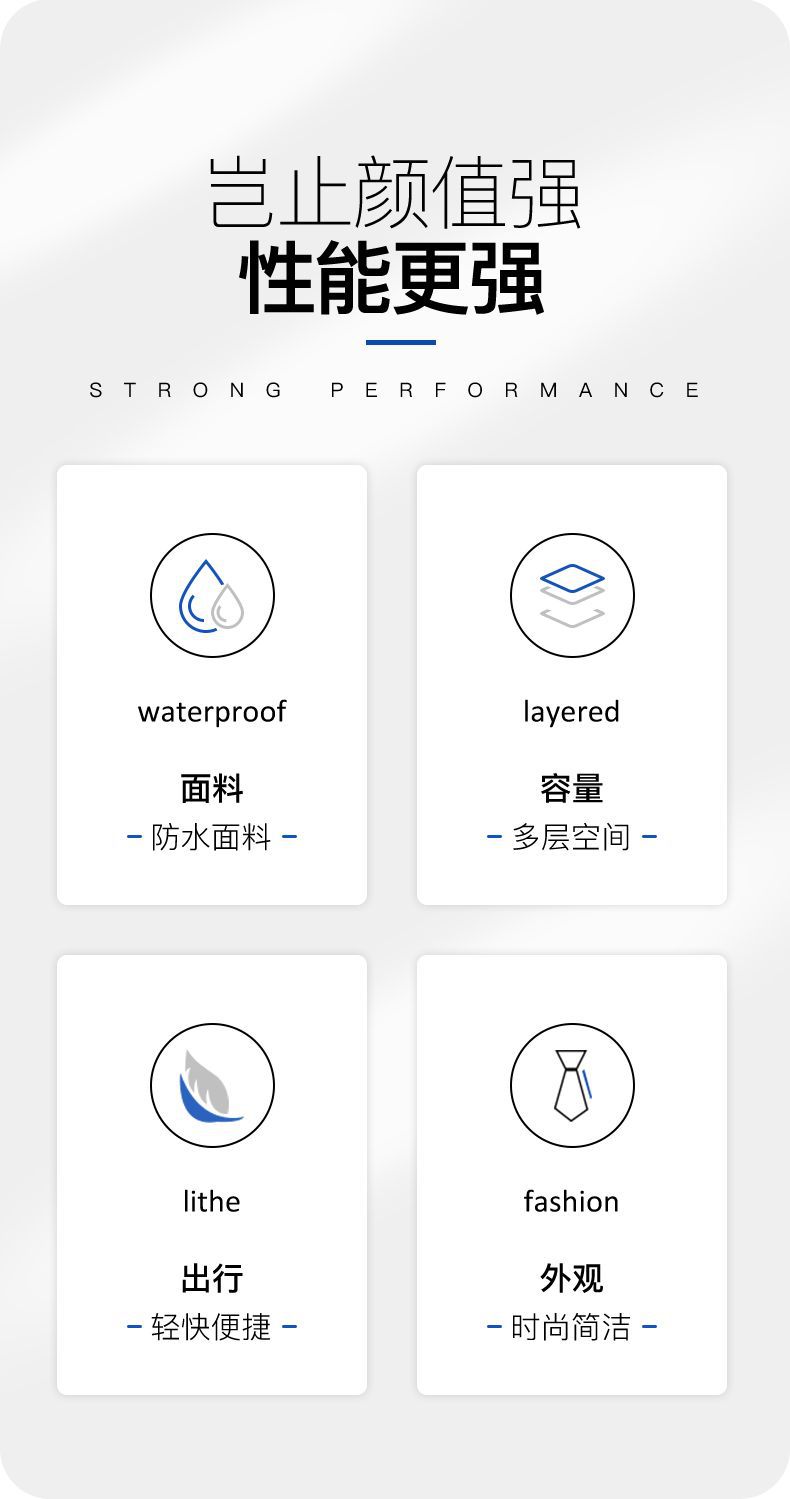 岂止颜值强
性能更强

STRONG PERFORMANCE

waterproof

面料

- 防水面料 -

layered

容量

- 多层空间 -

lithe

出行

- 轻快便捷 -

fashion

外观

- 时尚简洁 -