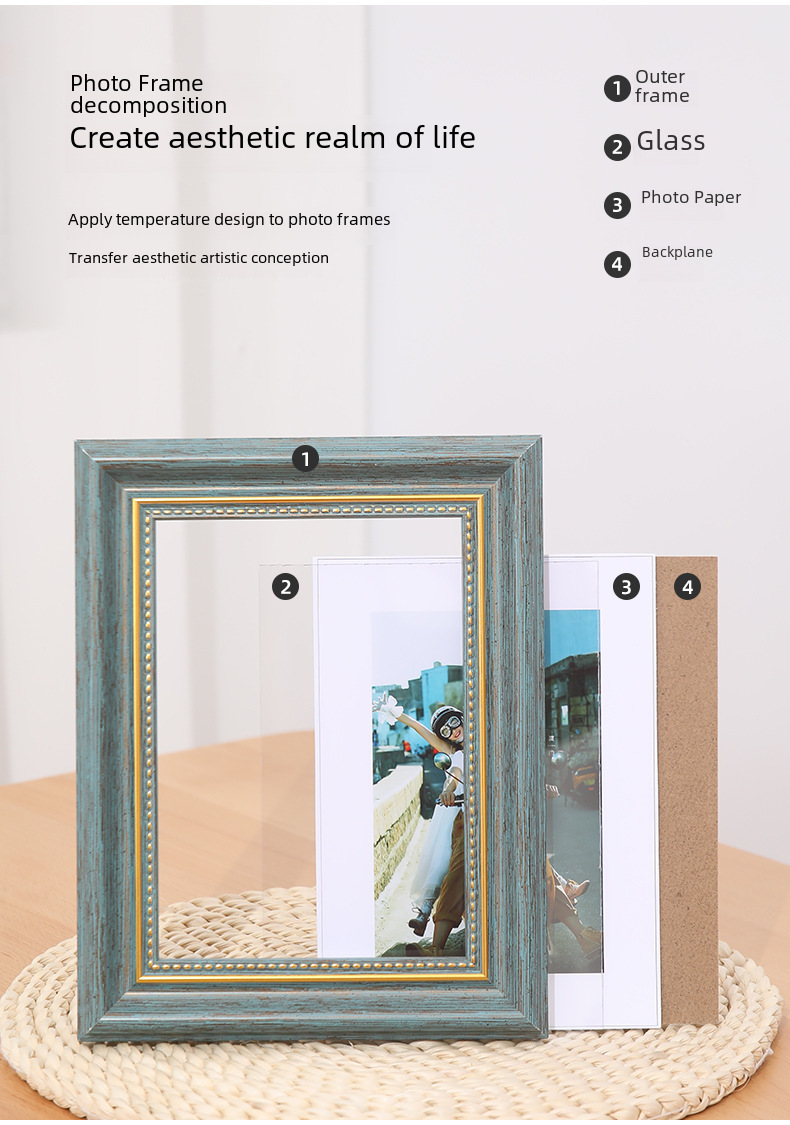 Photo Frame decomposition

Create aesthetic realm of life

Apply temperature design to photo frames

Transfer aesthetic artistic conception

1 Outer frame

2 Glass

3 Photo Paper

4 Backplane

1

2

3

4