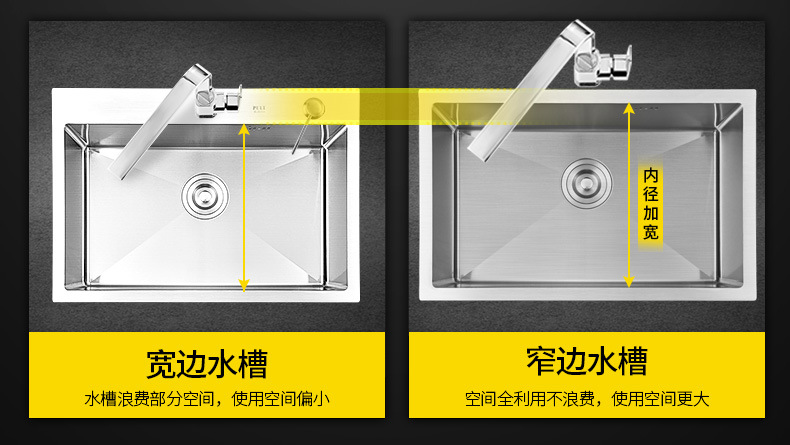 内径加宽

宽边水槽

水槽浪费部分空间，使用空间偏小

窄边水槽

空间全利用不浪费，使用空间更大