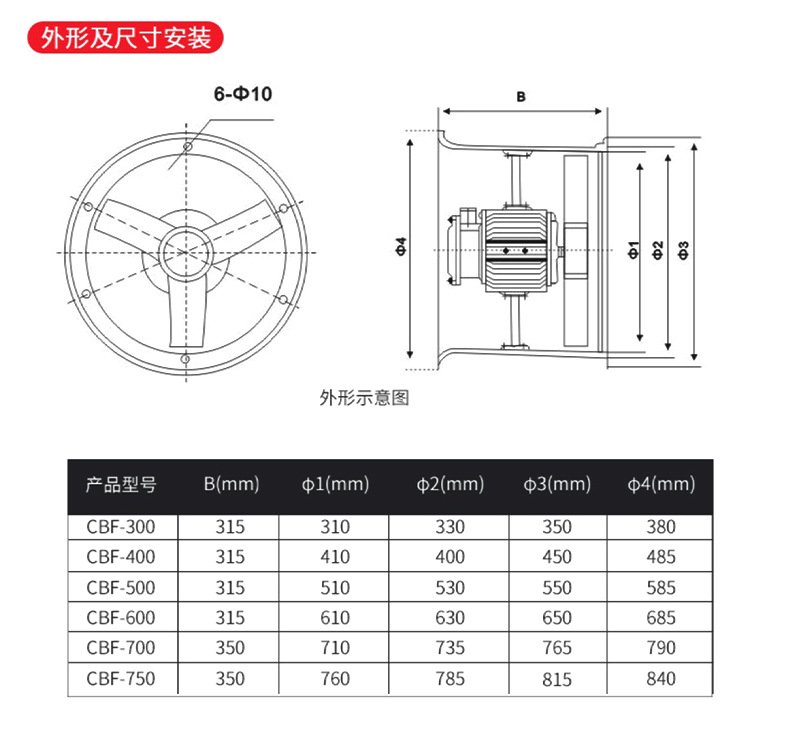 外形及尺寸安装

6-Φ10

B

Φ4

Φ1

Φ2

Φ3

外形示意图

| 产品型号 | B(mm) | ϕ1(mm) | ϕ2(mm) | ϕ3(mm) | ϕ4(mm) |
|---|---|---|---|---|---|
| CBF-300 | 315 | 310 | 330 | 350 | 380 |
| CBF-400 | 315 | 410 | 400 | 450 | 485 |
| CBF-500 | 315 | 510 | 530 | 550 | 585 |
| CBF-600 | 315 | 610 | 630 | 650 | 685 |
| CBF-700 | 350 | 710 | 735 | 765 | 790 |
| CBF-750 | 350 | 760 | 785 | 815 | 840 |