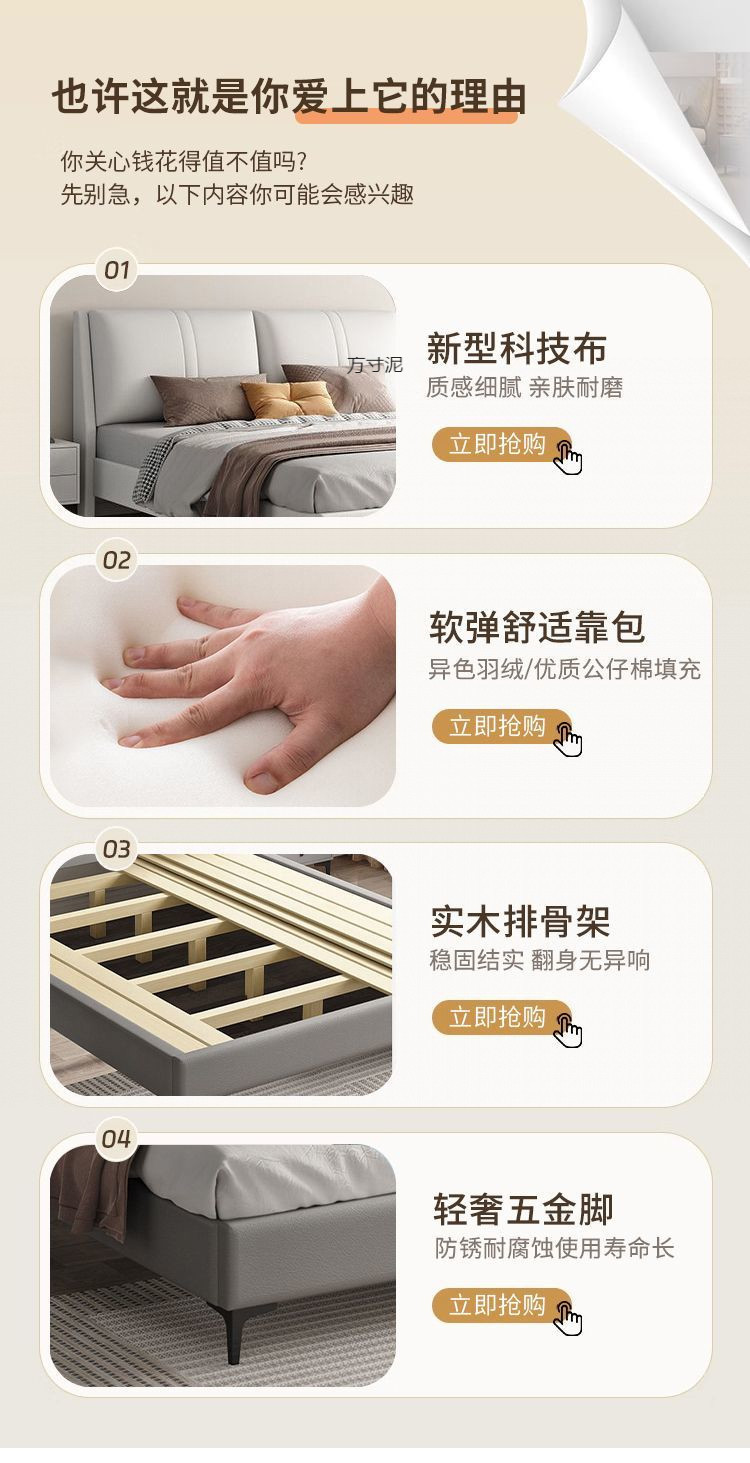 也许这就是你爱上它的理由

你关心钱花得值不值吗?
先别急，以下内容你可能会感兴趣

01

方寸泥

新型科技布
质感细腻 亲肤耐磨
立即抢购

02

软弹舒适靠包
异色羽绒/优质公仔棉填充
立即抢购

03

实木排骨架
稳固结实 翻身无异响
立即抢购

04

轻奢五金脚
防锈耐腐蚀使用寿命长
立即抢购