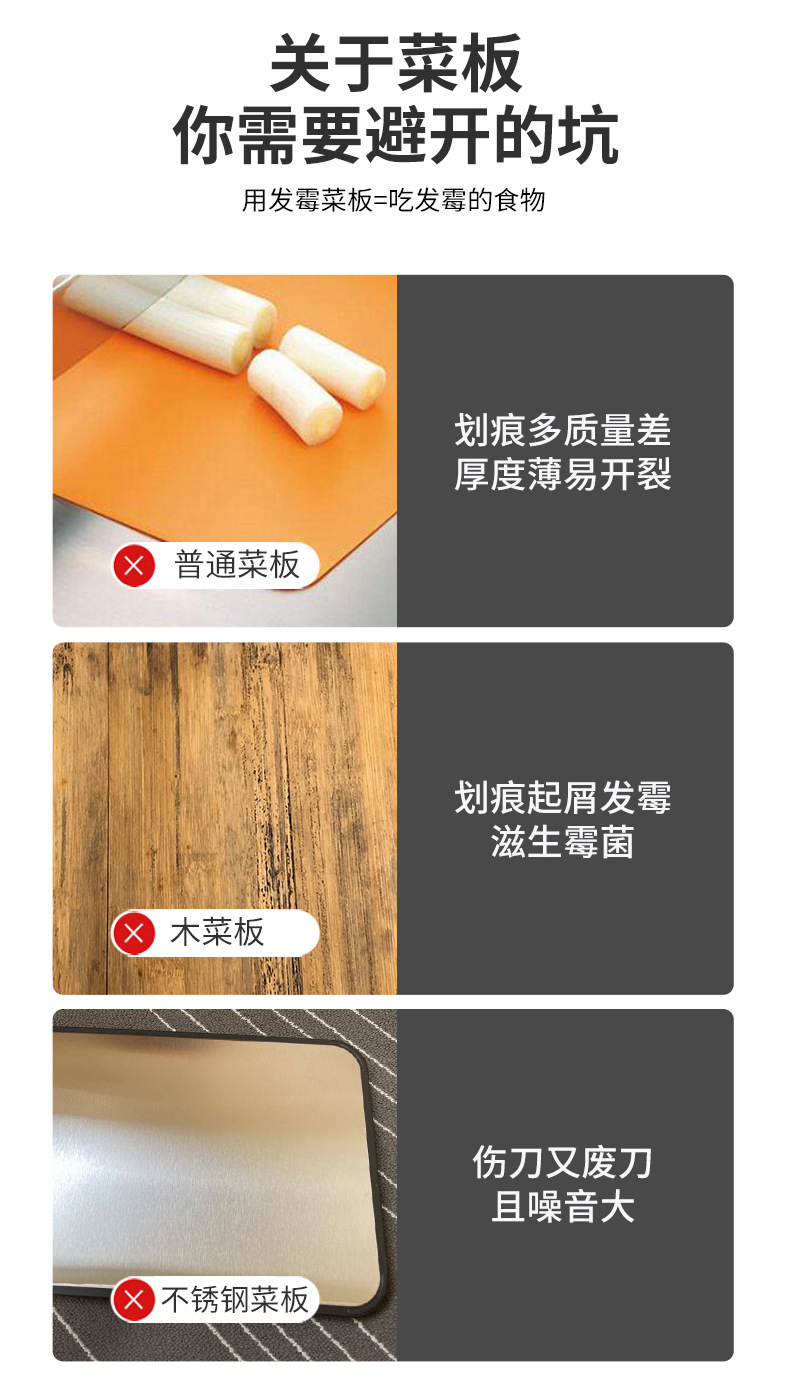 关于菜板
你需要避开的坑

用发霉菜板=吃发霉的食物

普通菜板

划痕多质量差
厚度薄易开裂

木菜板

划痕起屑发霉
滋生霉菌

不锈钢菜板

伤刀又废刀
且噪音大