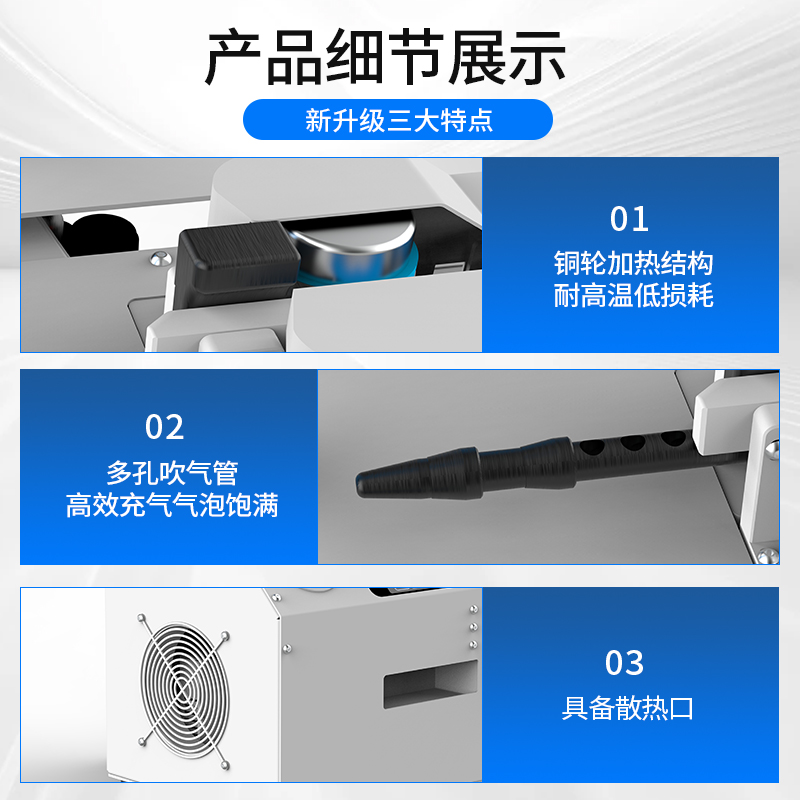 产品细节展示

新升级三大特点

01
铜轮加热结构
耐高温低损耗

02
多孔吹气管
高效充气气泡饱满

03
具备散热口