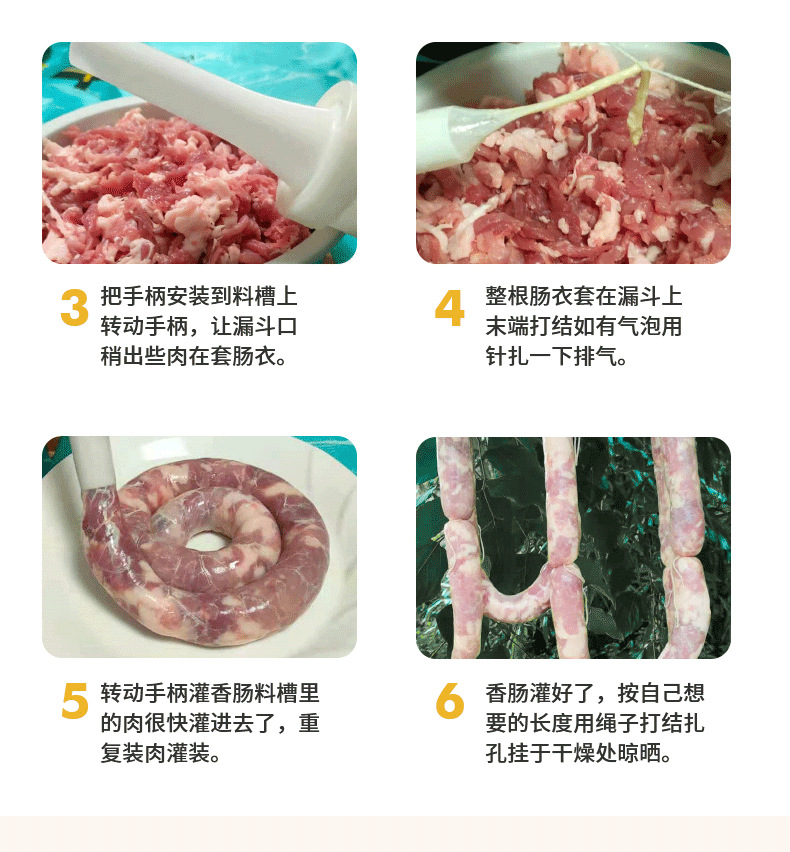 3 把手柄安装到料槽上转动手柄，让漏斗口稍出些肉在套肠衣。

4 整根肠衣套在漏斗上末端打结如有气泡用针扎一下排气。

5 转动手柄灌香肠料槽里的肉很快灌进去了，重复装肉灌装。

6 香肠灌好了，按自己想要的长度用绳子打结扎孔挂于干燥处晾晒。