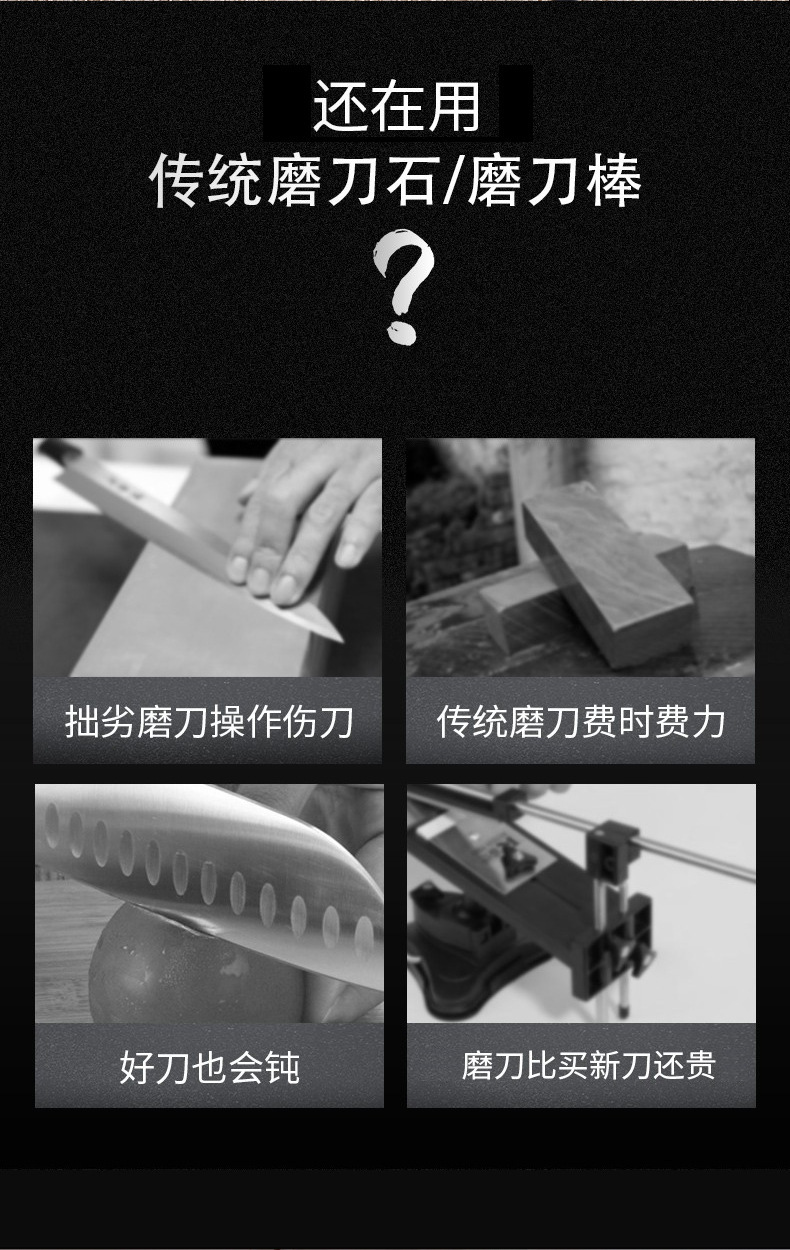 还在用
传统磨刀石/磨刀棒
?

拙劣磨刀操作伤刀

传统磨刀费时费力

好刀也会钝

磨刀比买新刀还贵