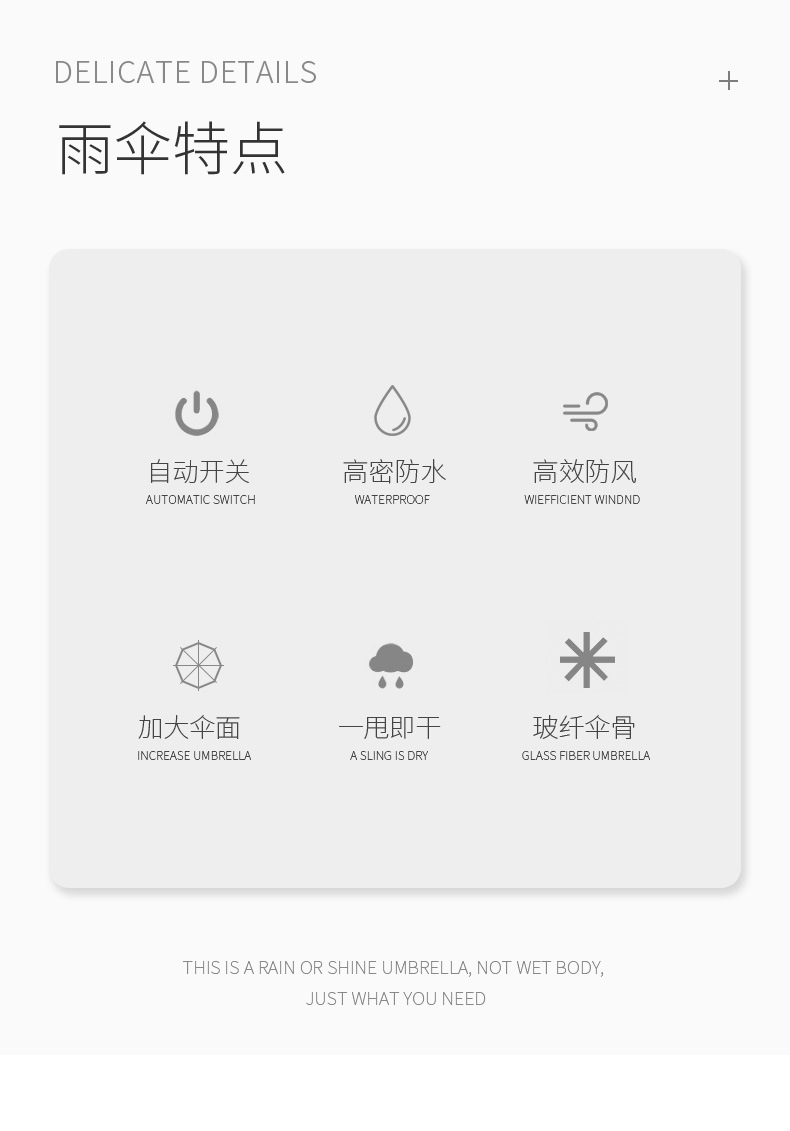 DELICATE DETAILS

+

雨伞特点

自动开关
AUTOMATIC SWITCH

高密防水
WATERPROOF

高效防风
WIEFFICIENT WINDND

加大伞面
INCREASE UMBRELLA

一甩即干
A SLING IS DRY

玻纤伞骨
GLASS FIBER UMBRELLA

THIS IS A RAIN OR SHINE UMBRELLA, NOT WET BODY, JUST WHAT YOU NEED