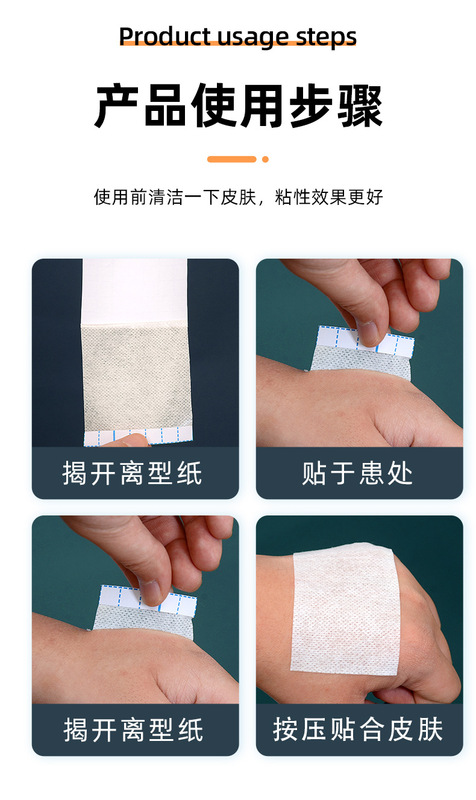 Product usage steps

产品使用步骤

使用前清洁一下皮肤，粘性效果更好

揭开离型纸

贴于患处

揭开离型纸

按压贴合皮肤