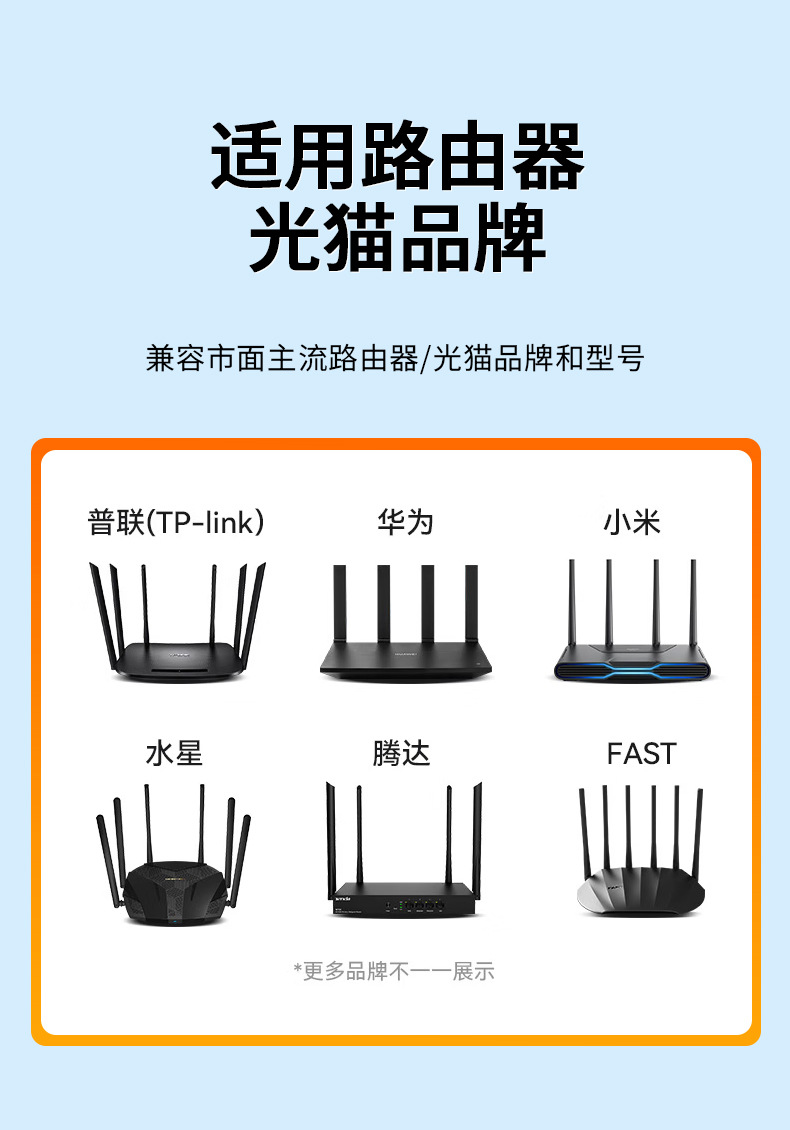 适用路由器
光猫品牌

兼容市面主流路由器/光猫品牌和型号

普联(TP-link)

华为

小米

水星

腾达

FAST

*更多品牌不一一展示