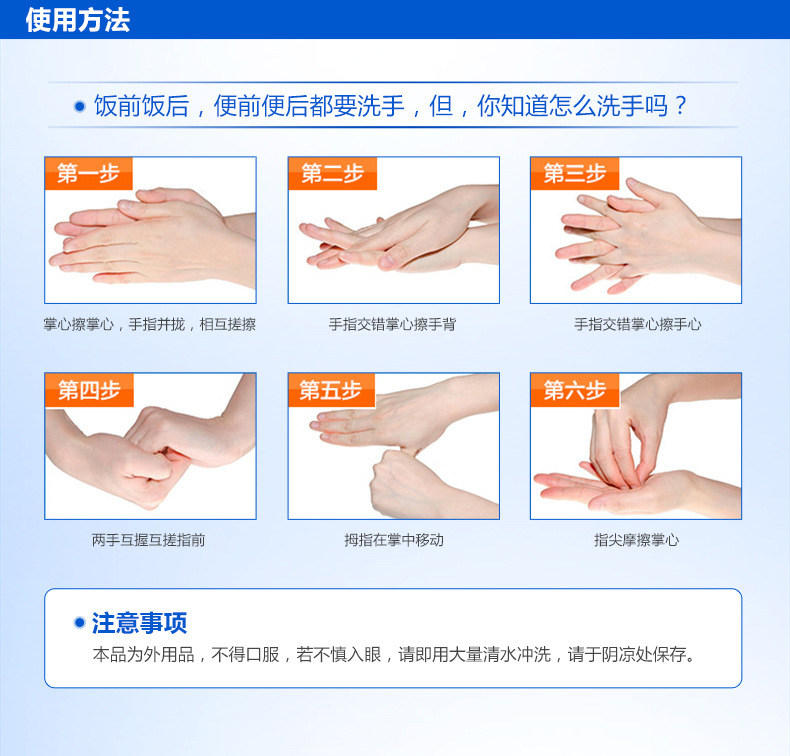 使用方法

饭前饭后，便前便后都要洗手，但，你知道怎么洗手吗？

第一步
掌心擦掌心，手指并拢，相互搓擦

第二步
手指交错掌心擦手背

第三步
手指交错掌心擦手心

第四步
两手互握互搓指前

第五步
拇指在掌中移动

第六步
指尖摩擦掌心

注意事项
本品为外用品，不得口服，若不慎入眼，请即用大量清水冲洗，请于阴凉处保存。