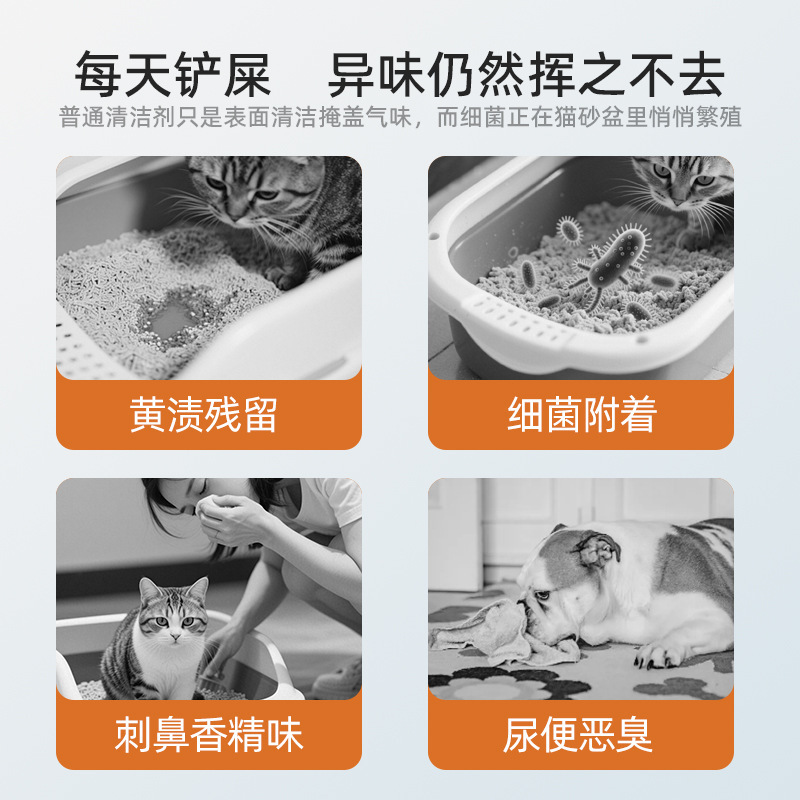 每天铲屎　异味仍然挥之不去

普通清洁剂只是表面清洁掩盖气味，而细菌正在猫砂盆里悄悄繁殖

黄渍残留

细菌附着

刺鼻香精味

尿便恶臭