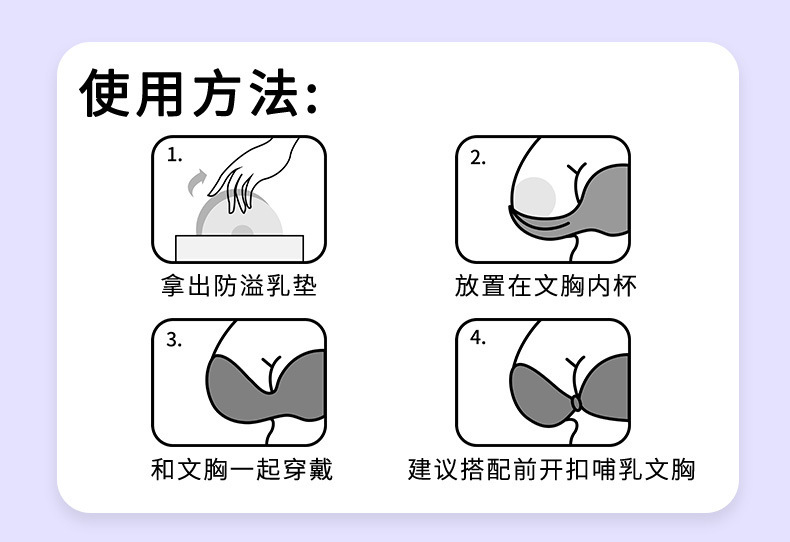 使用方法:

1.
拿出防溢乳垫

2.
放置在文胸内杯

3.
和文胸一起穿戴

4.
建议搭配前开扣哺乳文胸