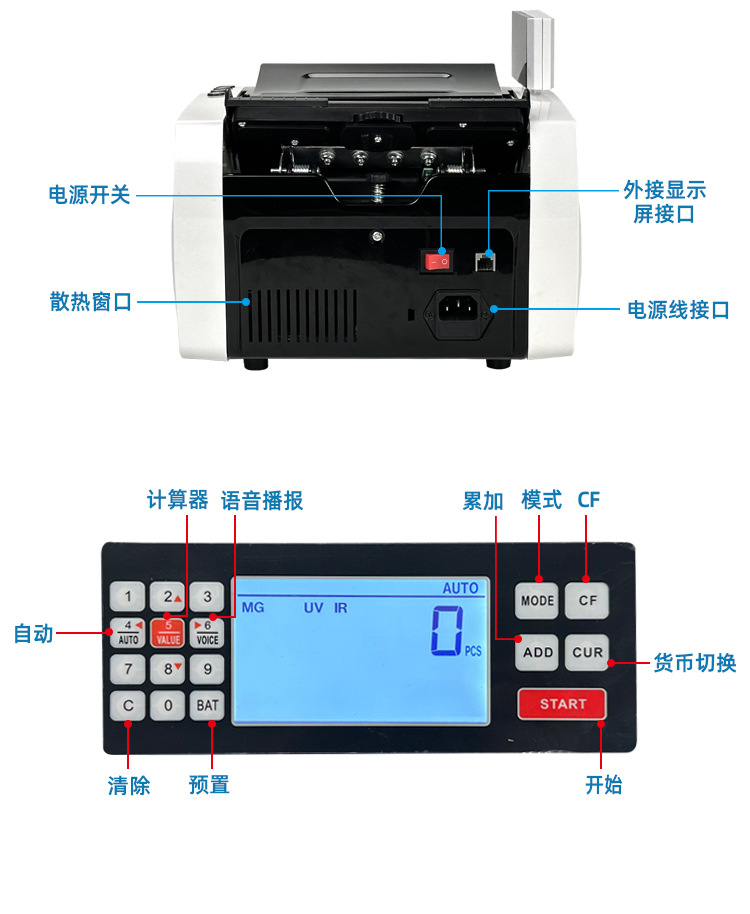 电源开关

外接显示屏接口

散热窗口

电源线接口

计算器 语音播报

累加 模式 CF

自动

货币切换

清除 预置

开始

1 2 3
4 AUTO 5 VALUE 6 VOICE
7 8 9
C 0 BAT

AUTO
MG UV IR
0 PCS

MODE CF
ADD CUR
START