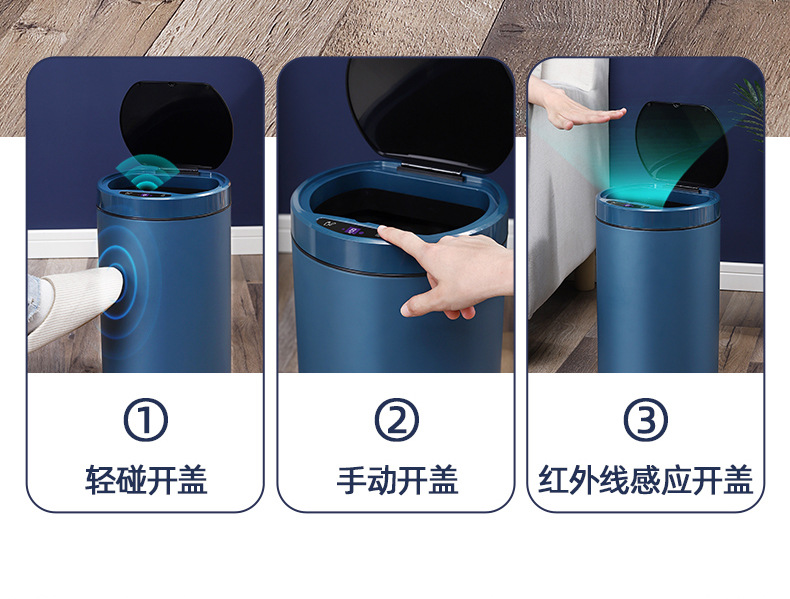 ①
轻碰开盖

②
手动开盖

③
红外线感应开盖